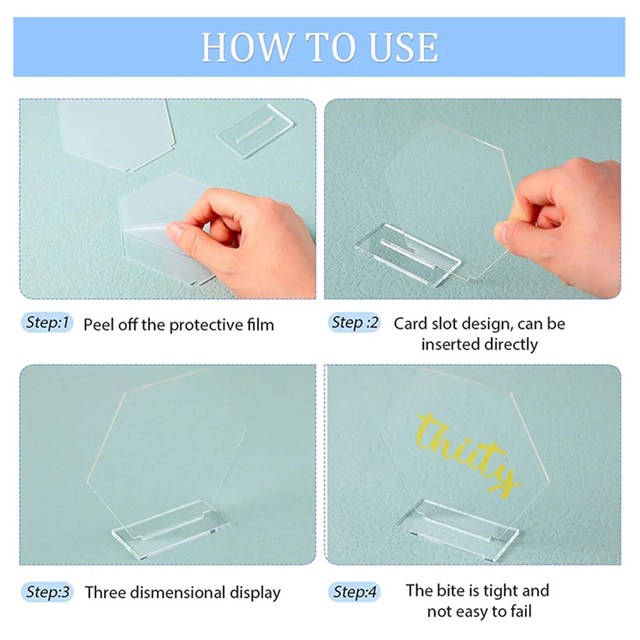 HOW TO USE

Step:1 Peel off the protective film

Step :2 Card slot design, can be inserted directly

thirty

Step:3 Three dismensional display

Step:4 The bite is tight and not easy to fail