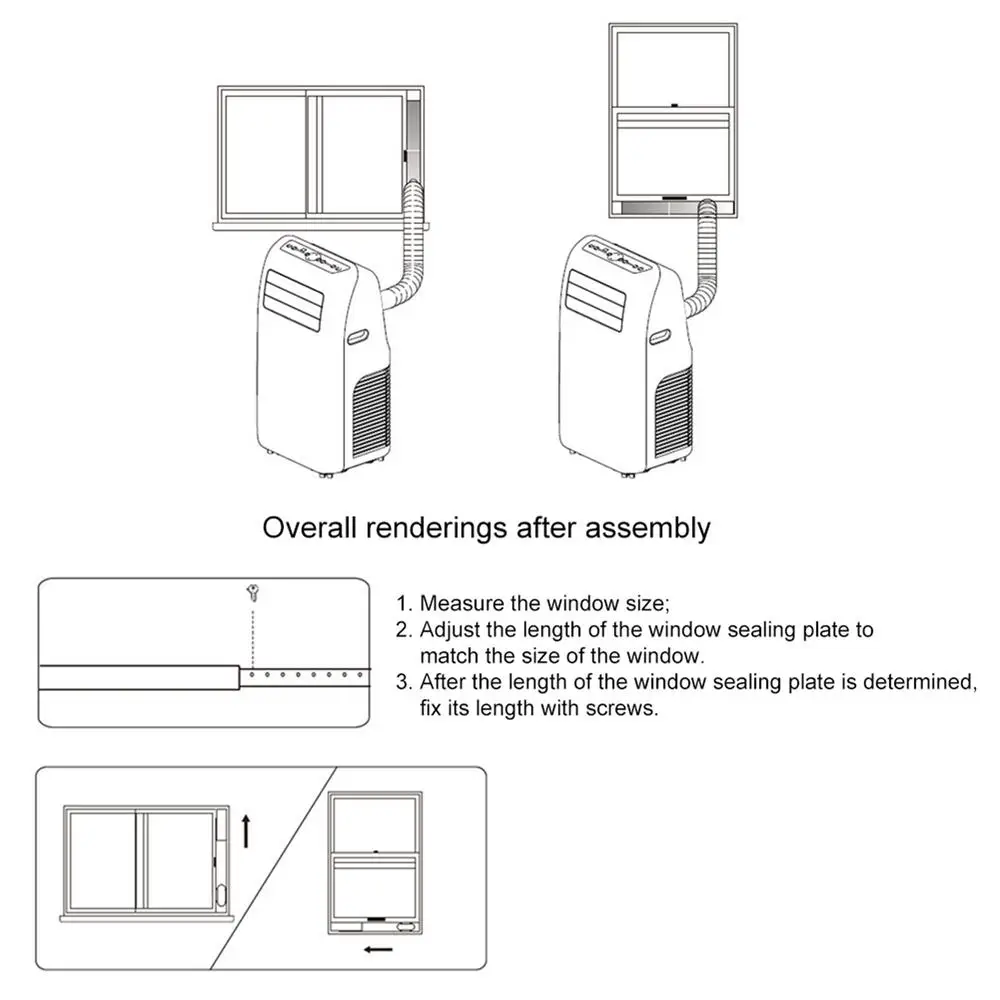 Overall renderings after assembly

1. Measure the window size;
2. Adjust the length of the window sealing plate to match the size of the window.
3. After the length of the window sealing plate is determined, fix its length with screws.