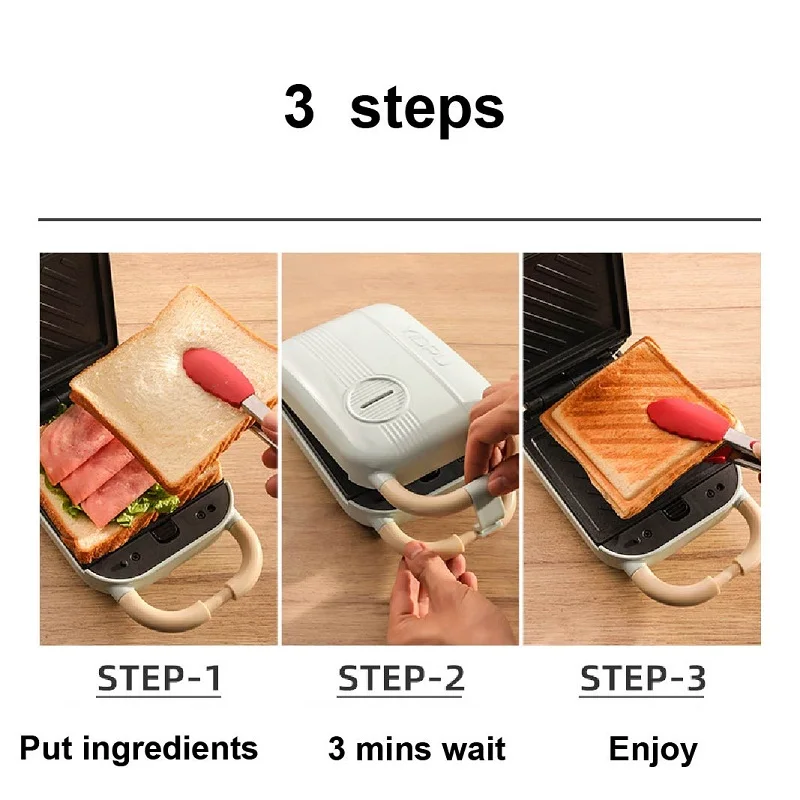 3 steps

STEP-1

Put ingredients

STEP-2

3 mins wait

STEP-3

Enjoy