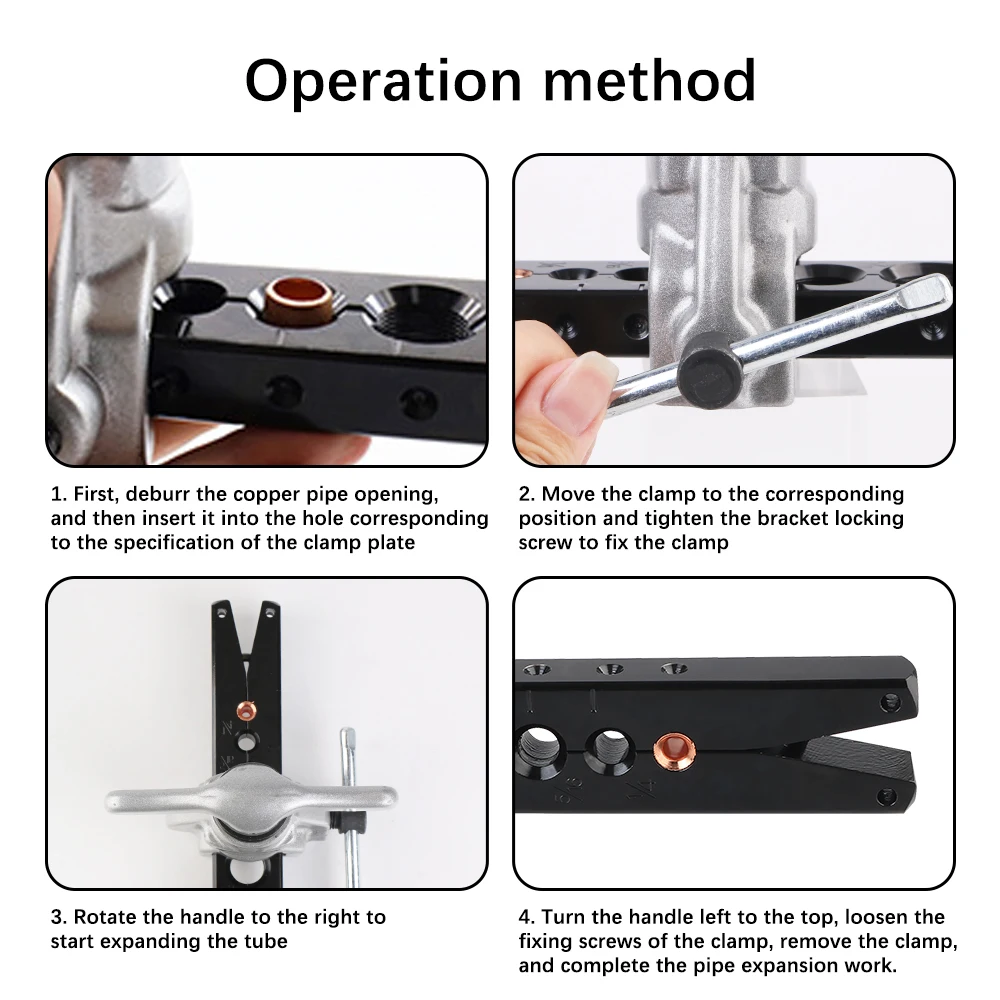 Operation method

1. First, deburr the copper pipe opening, and then insert it into the hole corresponding to the specification of the clamp plate

2. Move the clamp to the corresponding position and tighten the bracket locking screw to fix the clamp

3. Rotate the handle to the right to start expanding the tube

4. Turn the handle left to the top, loosen the fixing screws of the clamp, remove the clamp, and complete the pipe expansion work.