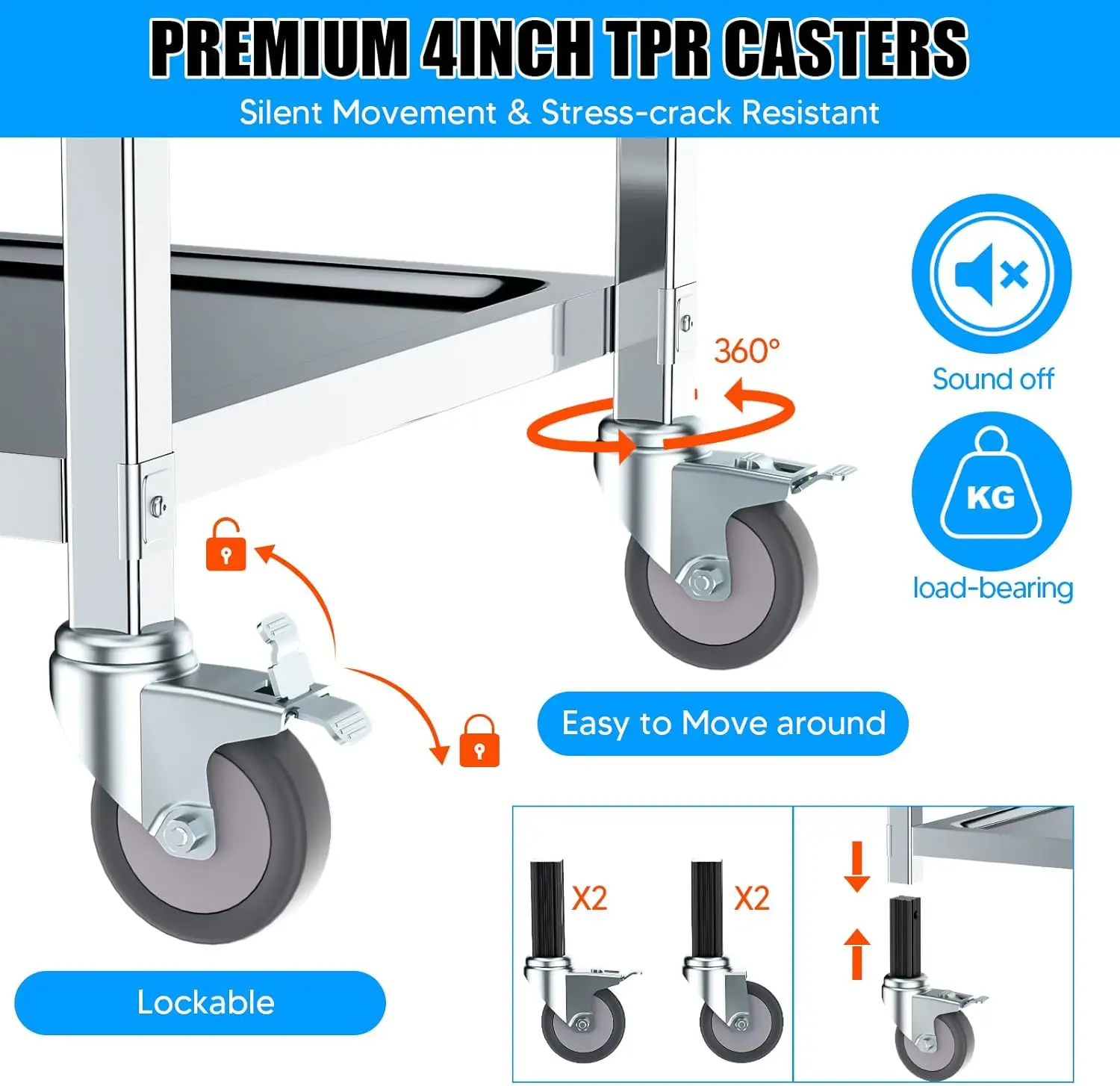 PREMIUM 4INCH TPR CASTERS
Silent Movement & Stress-crack Resistant

360°

Sound off

KG

load-bearing

Easy to Move around

Lockable

X2

X2