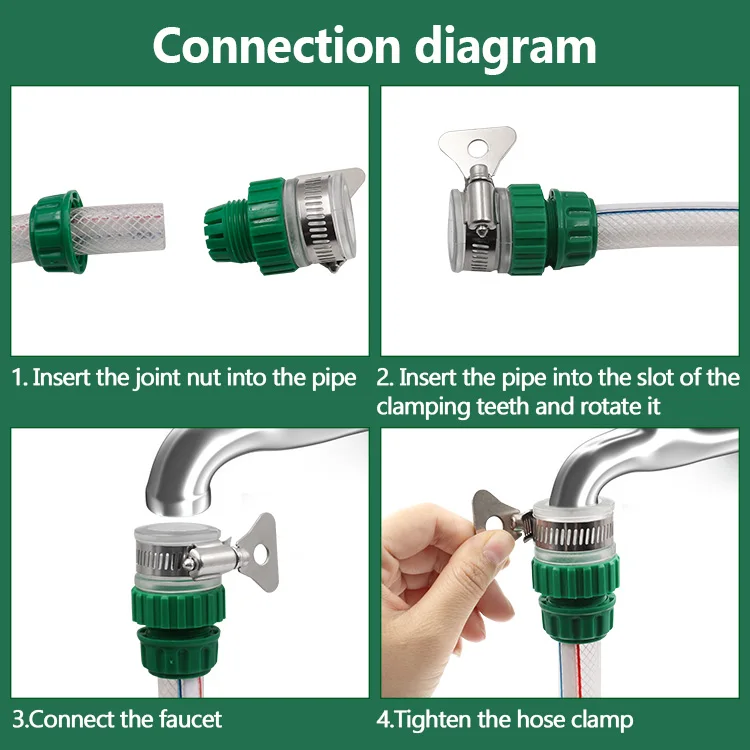 Connection diagram

1. Insert the joint nut into the pipe

2. Insert the pipe into the slot of the clamping teeth and rotate it

3.Connect the faucet

4.Tighten the hose clamp