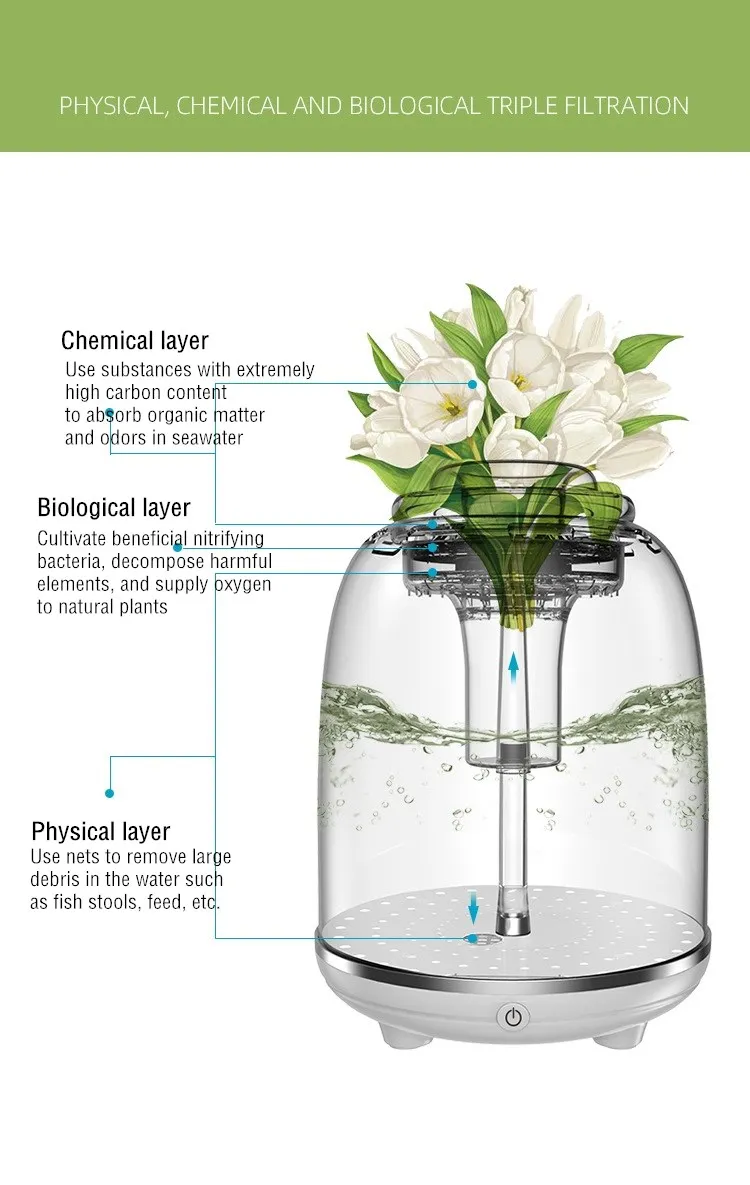 PHYSICAL, CHEMICAL AND BIOLOGICAL TRIPLE FILTRATION

Chemical layer
Use substances with extremely high carbon content to absorb organic matter and odors in seawater

Biological layer
Cultivate beneficial nitrifying bacteria, decompose harmful elements, and supply oxygen to natural plants

Physical layer
Use nets to remove large debris in the water such as fish stools, feed, etc.