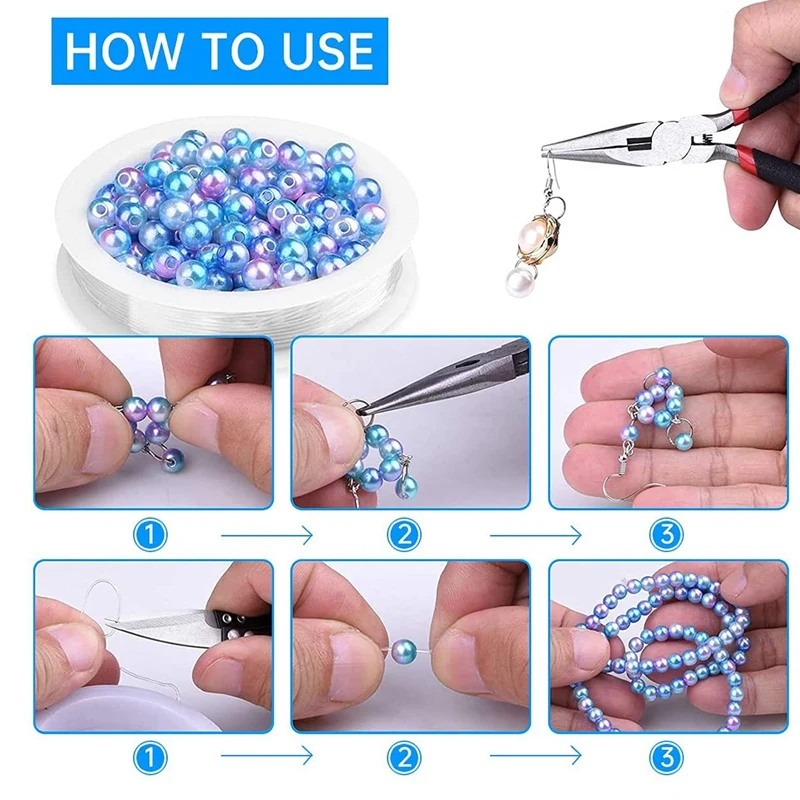 HOW TO USE

1

2

3

1

2

3