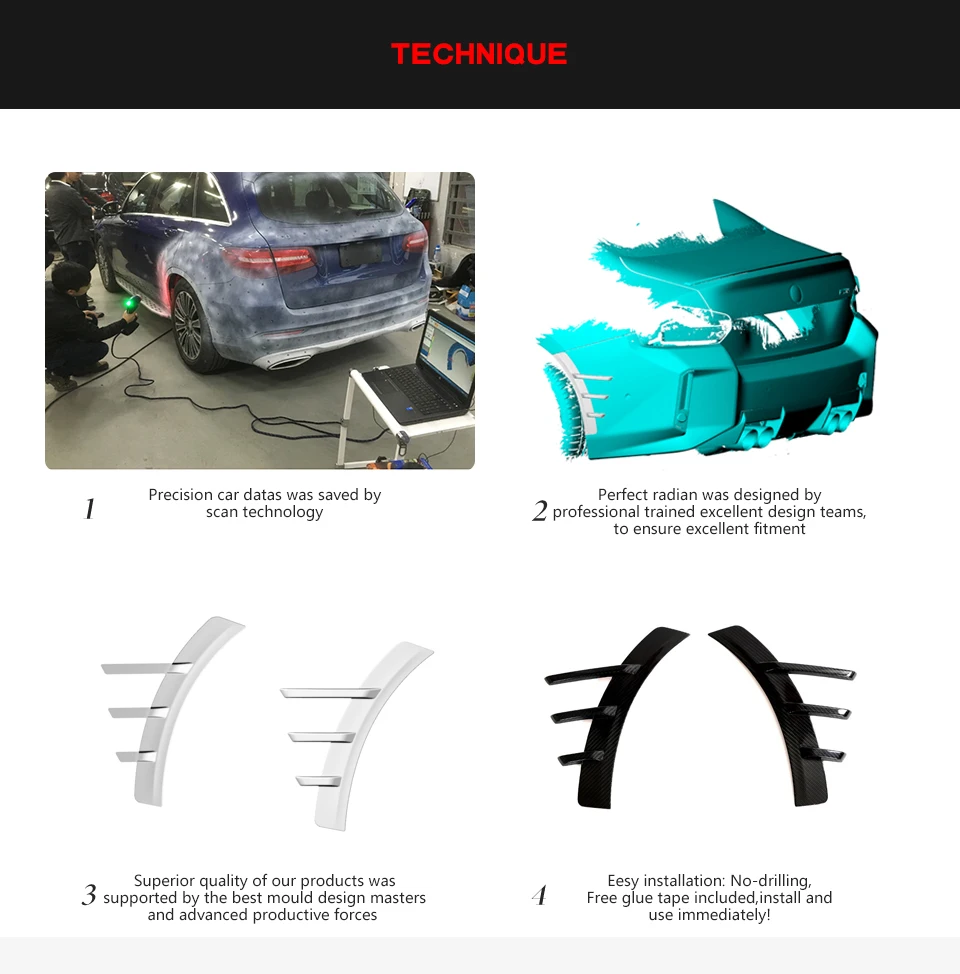 TECHNIQUE

1 Precision car datas was saved by scan technology

2 Perfect radian was designed by professional trained excellent design teams, to ensure excellent fitment

3 Superior quality of our products was supported by the best mould design masters and advanced productive forces

4 Eesy installation: No-drilling, Free glue tape included,install and use immediately!