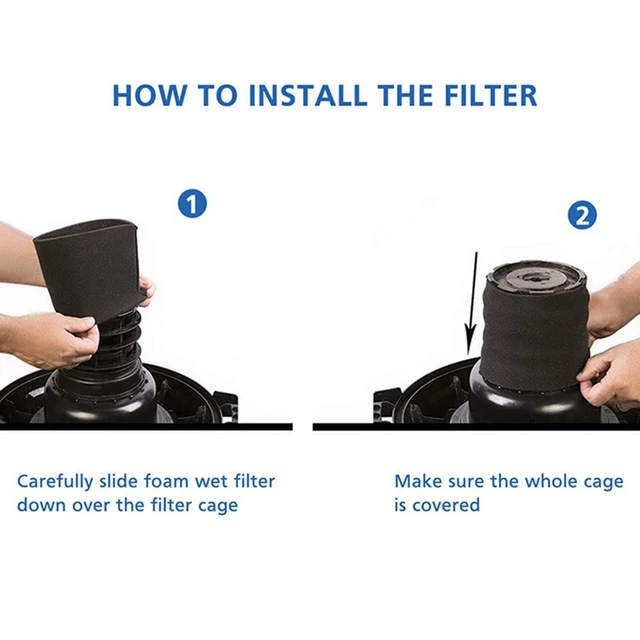 HOW TO INSTALL THE FILTER

1

Carefully slide foam wet filter down over the filter cage

2

Make sure the whole cage is covered