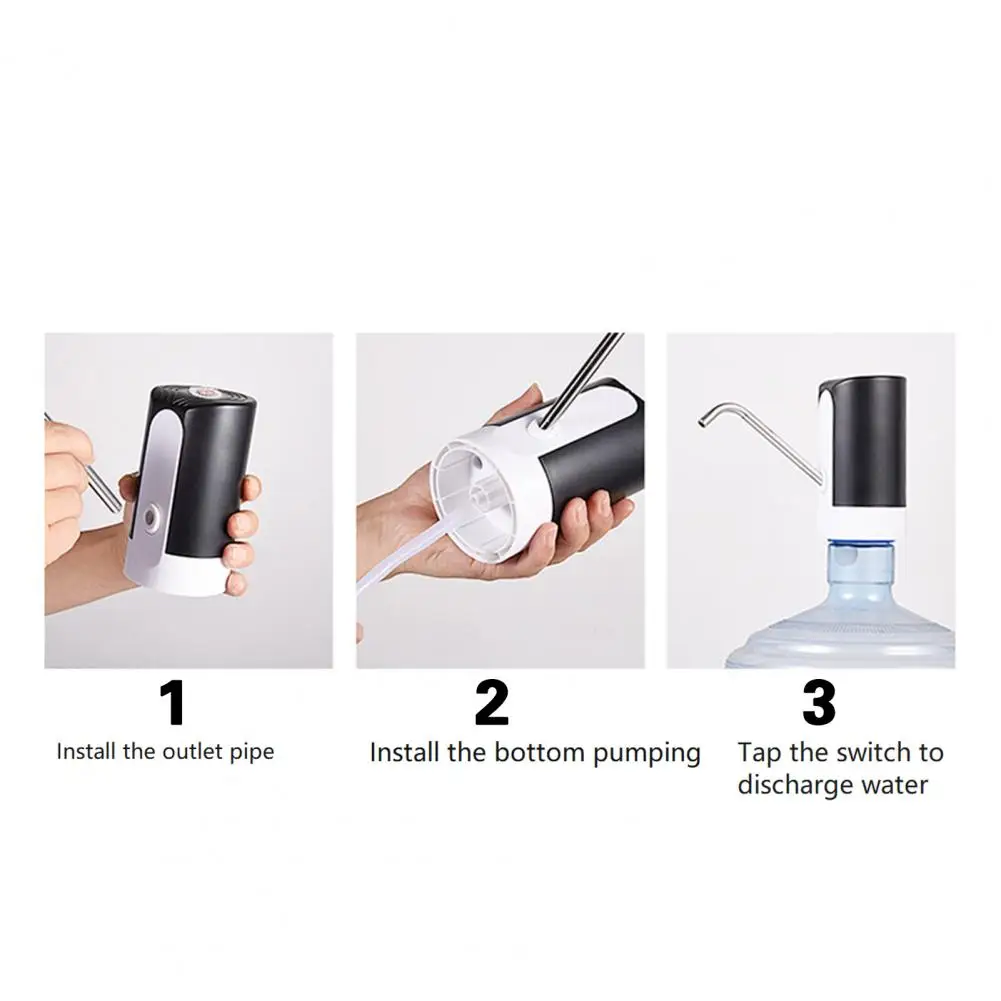 1

Install the outlet pipe

2

Install the bottom pumping

3

Tap the switch to discharge water