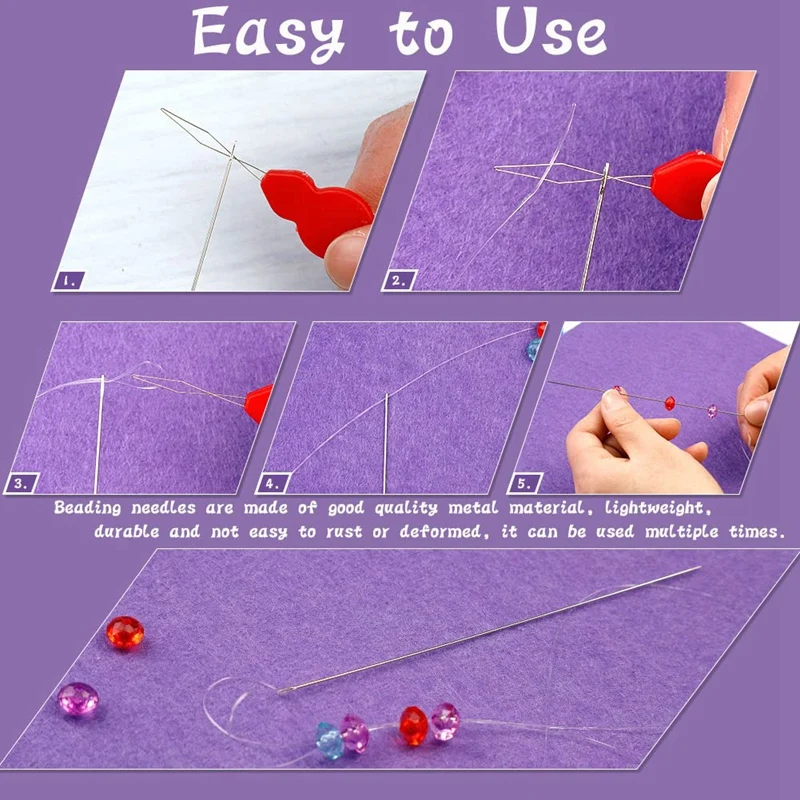 Easy to Use

1.

2.

3.

4.

5.

Beading needles are made of good quality metal material, lightweight, durable and not easy to rust or deformed, it can be used multiple times.