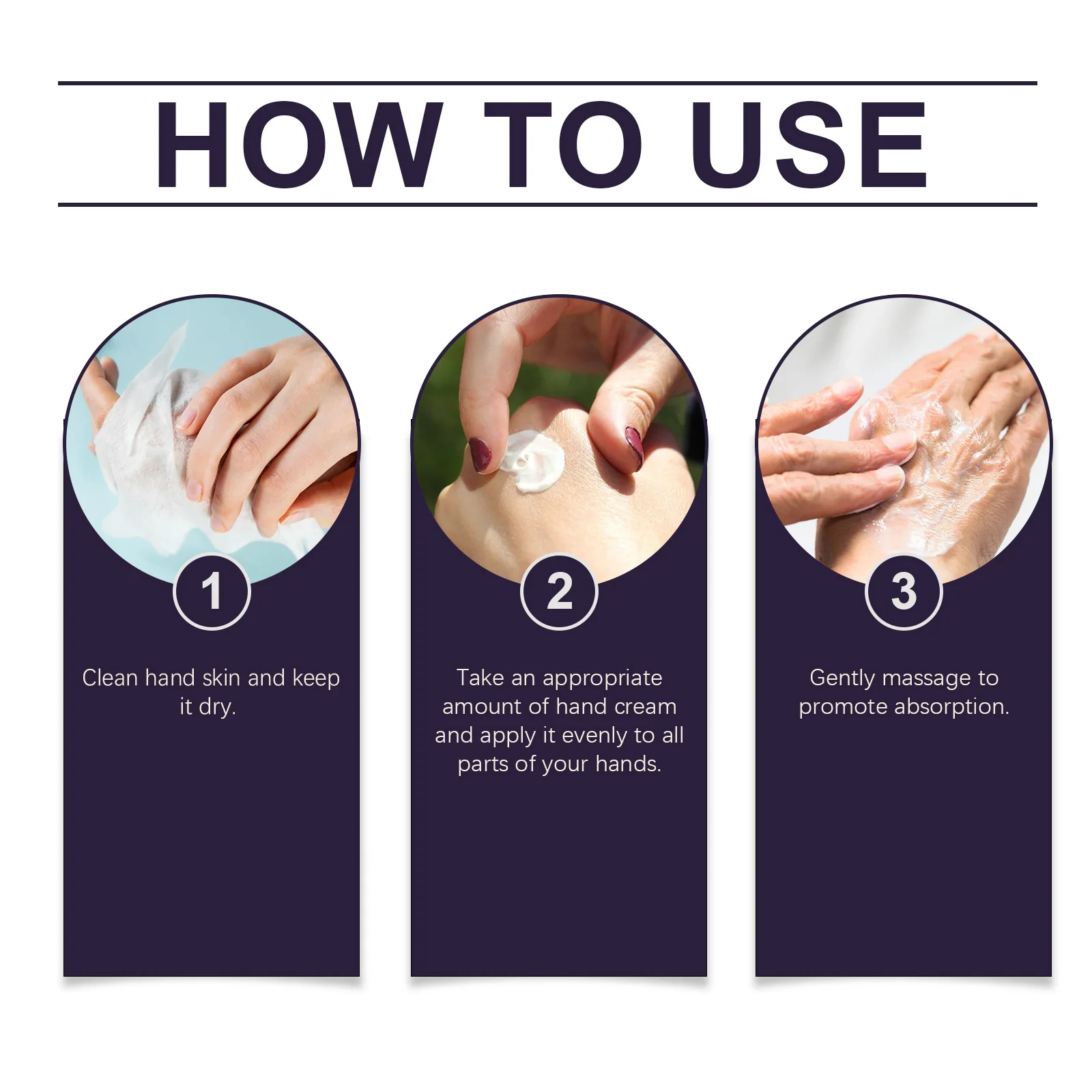 HOW TO USE

1

Clean hand skin and keep it dry.

2

Take an appropriate amount of hand cream and apply it evenly to all parts of your hands.

3

Gently massage to promote absorption.