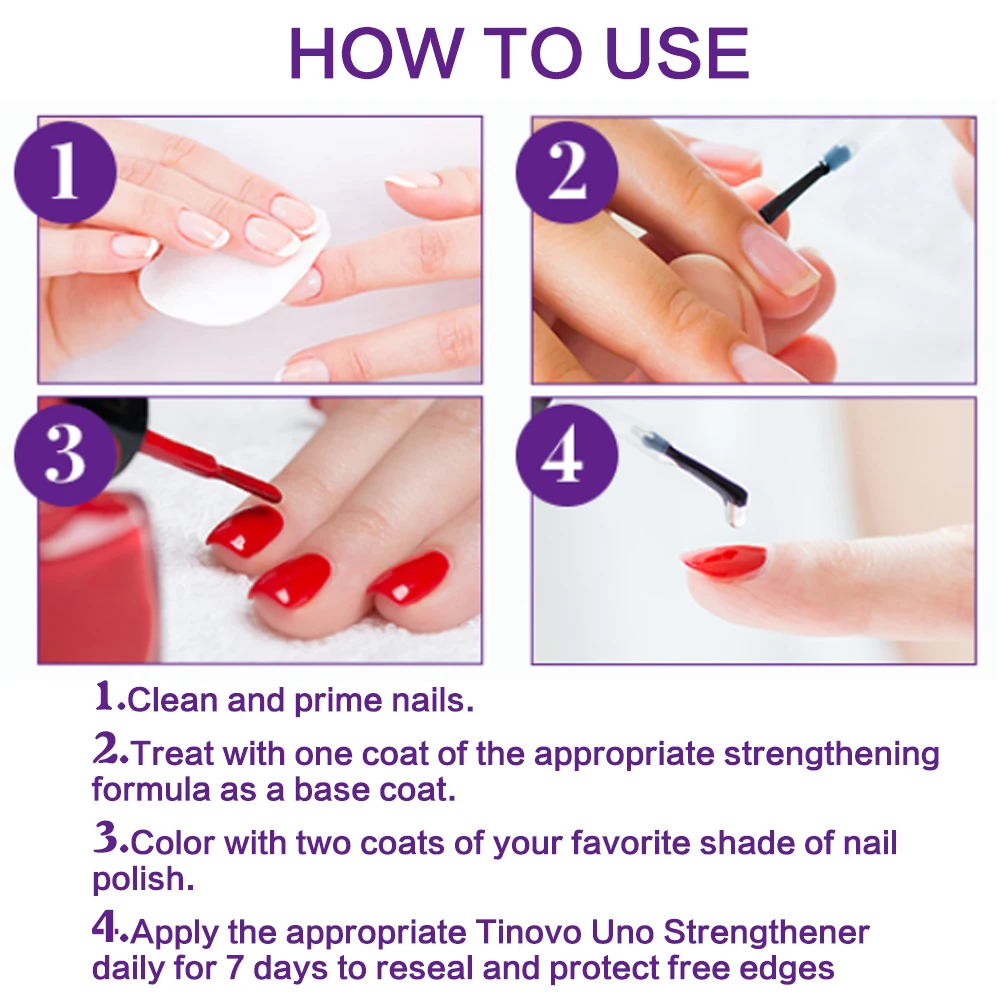 HOW TO USE

1

2

3

4

1.Clean and prime nails.

2.Treat with one coat of the appropriate strengthening formula as a base coat.

3.Color with two coats of your favorite shade of nail polish.

4.Apply the appropriate Tinovo Uno Strengthener daily for 7 days to reseal and protect free edges