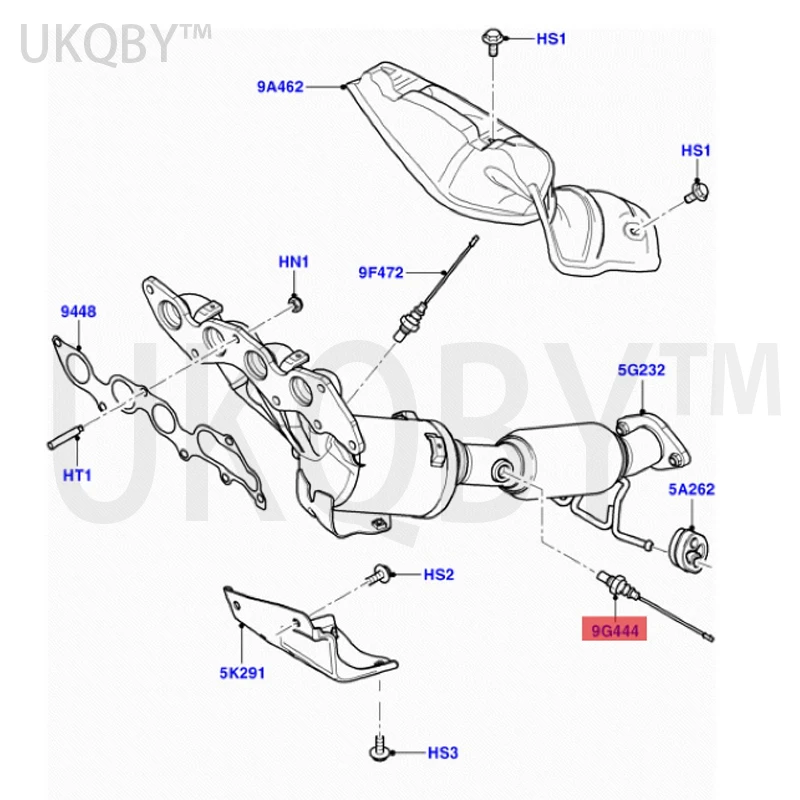 UKQBY™

HS1

9A462

HS1

HN1

9F472

9448

UKQBY™

5G232

HT1

5A262

HS2

9G444

5K291

HS3