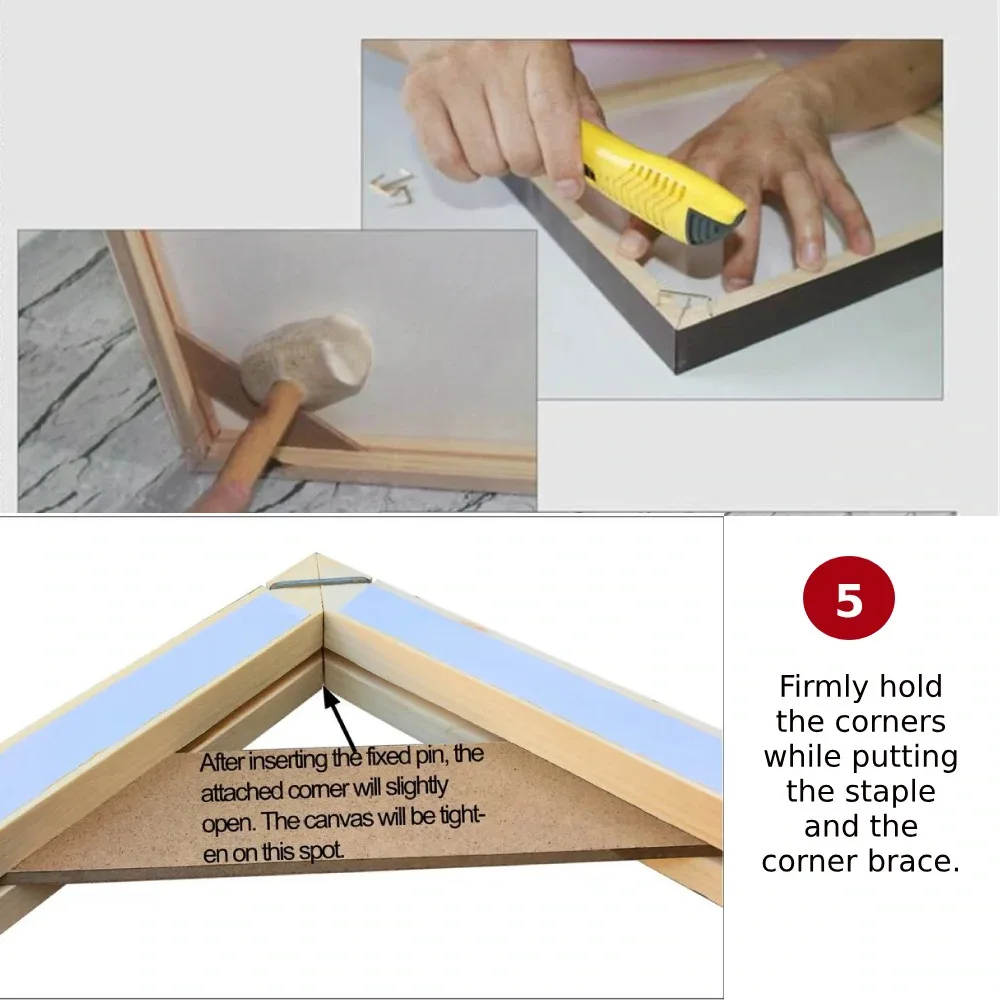 After inserting the fixed pin, the attached corner will slightly open. The canvas will be tighten on this spot.

5

Firmly hold the corners while putting the staple and the corner brace.