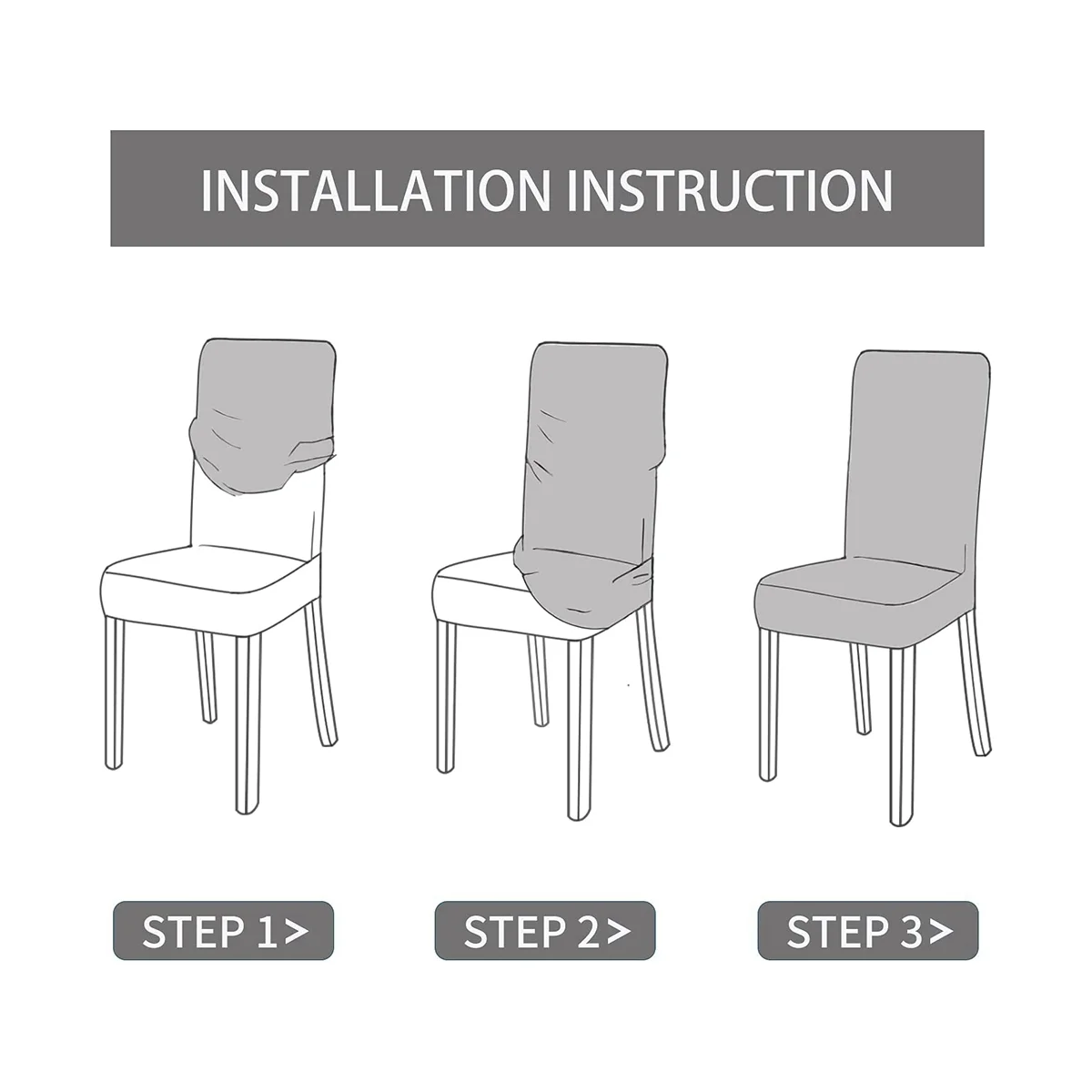 INSTALLATION INSTRUCTION

STEP 1>

STEP 2>

STEP 3>