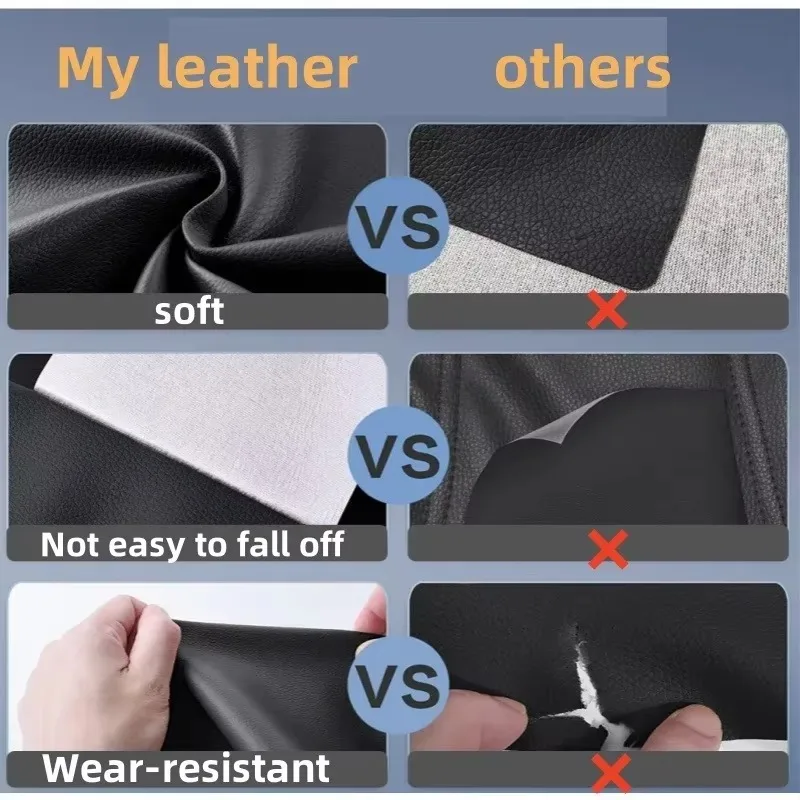 My leather others

VS

soft

VS

Not easy to fall off

VS

Wear-resistant