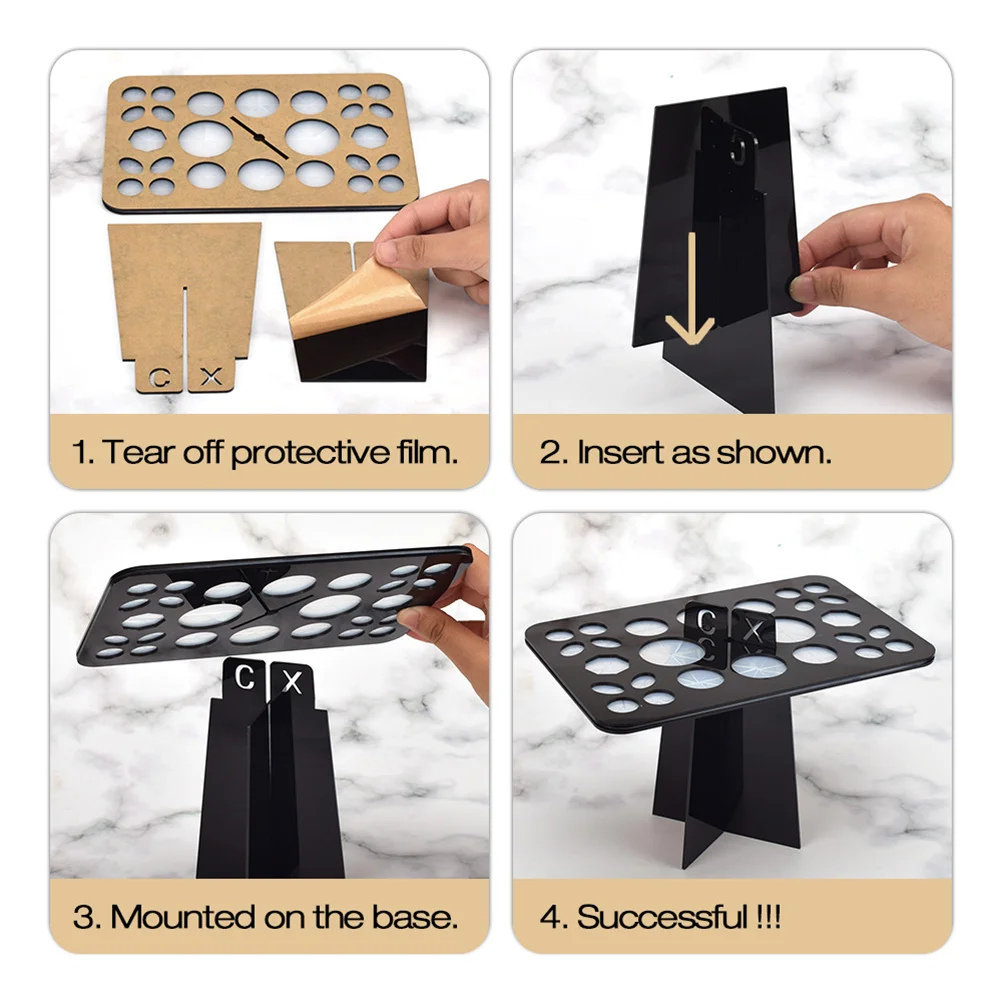 C X

1. Tear off protective film.

2. Insert as shown.

C X

3. Mounted on the base.

C X

4. Successful !!!