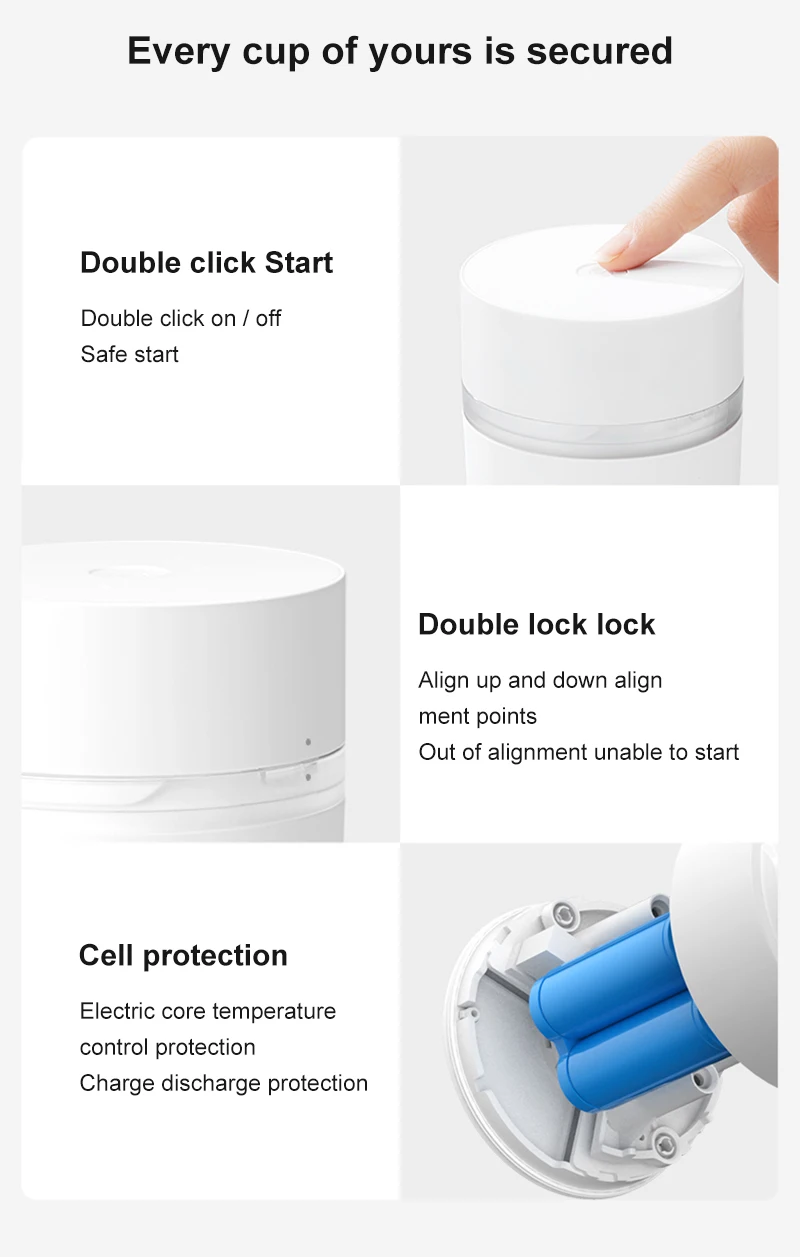 Every cup of yours is secured

Double click Start

Double click on / off
Safe start

Double lock lock

Align up and down align ment points
Out of alignment unable to start

Cell protection

Electric core temperature control protection
Charge discharge protection