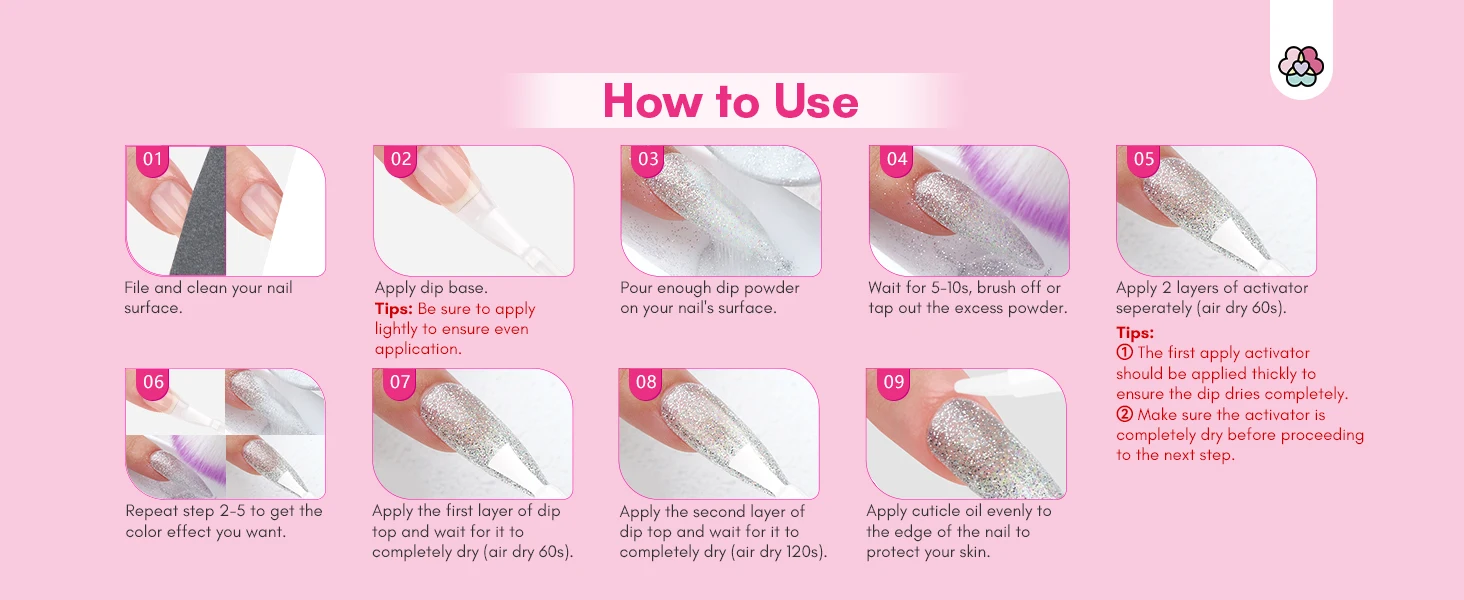 How to Use

01
File and clean your nail surface.

02
Apply dip base.
Tips: Be sure to apply lightly to ensure even application.

03
Pour enough dip powder on your nail's surface.

04
Wait for 5-10s, brush off or tap out the excess powder.

05
Apply 2 layers of activator seperately (air dry 60s).

Tips:
① The first apply activator should be applied thickly to ensure the dip dries completely.
② Make sure the activator is completely dry before proceeding to the next step.

06
Repeat step 2-5 to get the color effect you want.

07
Apply the first layer of dip top and wait for it to completely dry (air dry 60s).

08
Apply the second layer of dip top and wait for it to completely dry (air dry 120s).

09
Apply cuticle oil evenly to the edge of the nail to protect your skin.