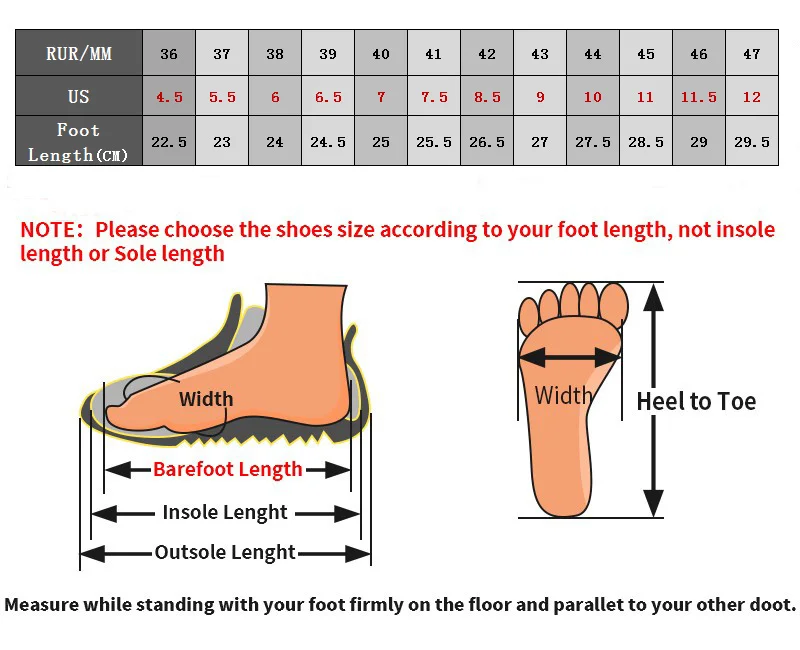 | RUR/MM | 36 | 37 | 38 | 39 | 40 | 41 | 42 | 43 | 44 | 45 | 46 | 47 |
|---|---|---|---|---|---|---|---|---|---|---|---|---|
| US | 4.5 | 5.5 | 6 | 6.5 | 7 | 7.5 | 8.5 | 9 | 10 | 11 | 11.5 | 12 |
| Foot Length(CM) | 22.5 | 23 | 24 | 24.5 | 25 | 25.5 | 26.5 | 27 | 27.5 | 28.5 | 29 | 29.5 |

NOTE: Please choose the shoes size according to your foot length, not insole length or Sole length

Width

Barefoot Length

Insole Lenght

Outsole Lenght

Width

Heel to Toe

Measure while standing with your foot firmly on the floor and parallet to your other doot.