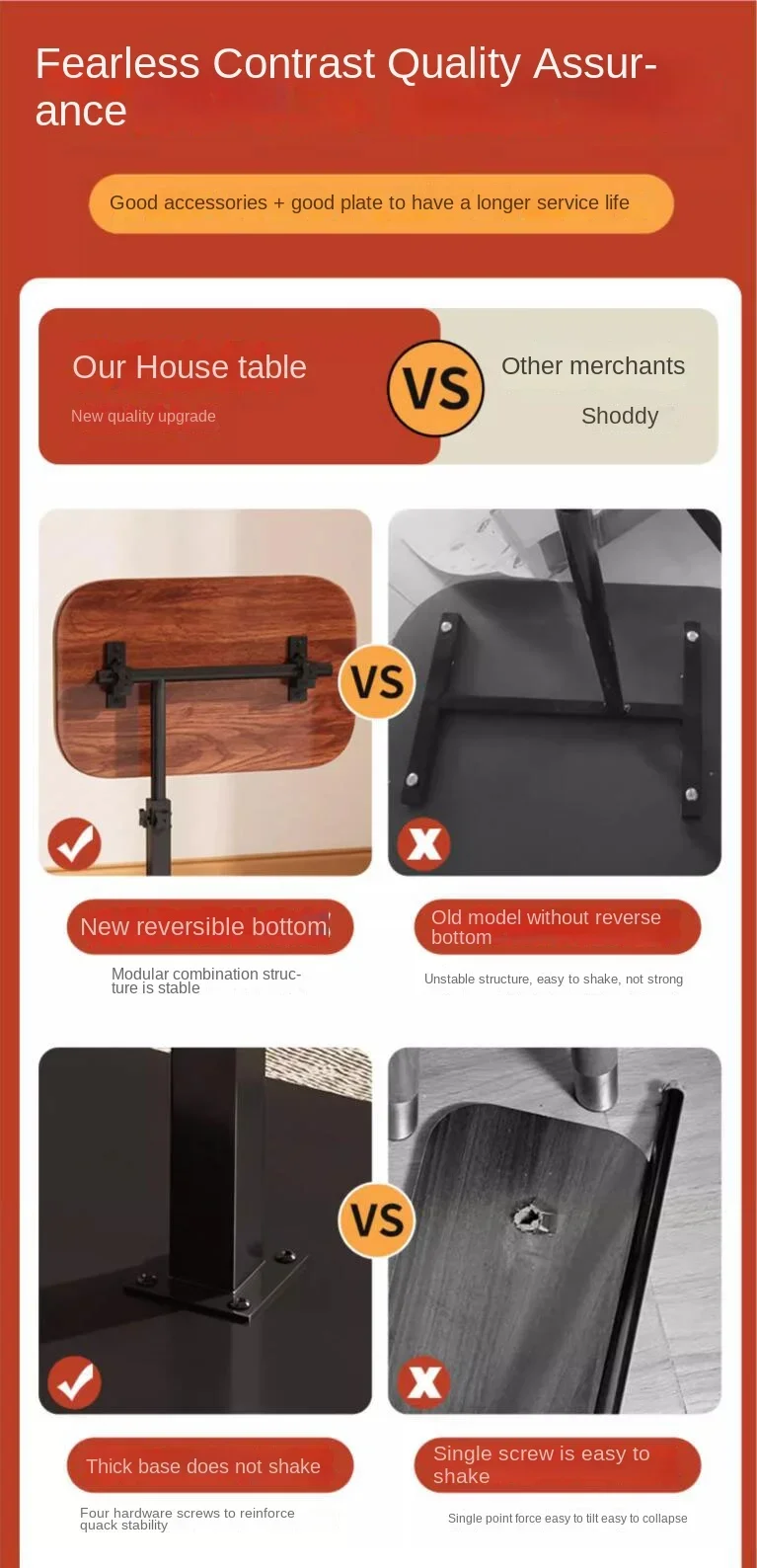 Fearless Contrast Quality Assurance

Good accessories + good plate to have a longer service life

Our House table

New quality upgrade

VS

Other merchants

Shoddy

VS

New reversible bottom

Modular combination structure is stable

Old model without reverse bottom

Unstable structure, easy to shake, not strong

VS

Thick base does not shake

Four hardware screws to reinforce quack stability

Single screw is easy to shake

Single point force easy to tilt easy to collapse