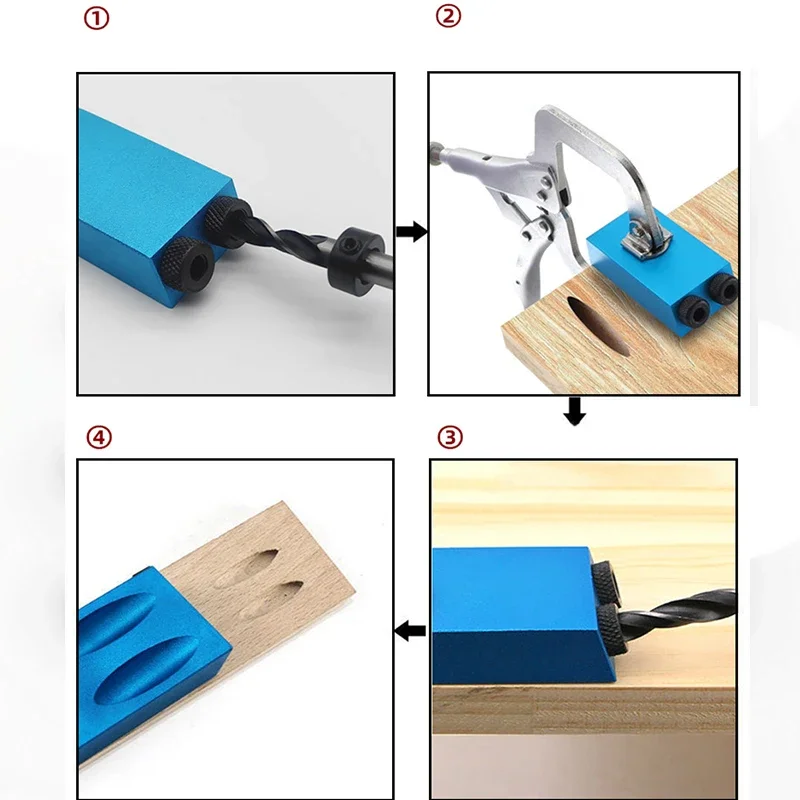 ①

②

④

③