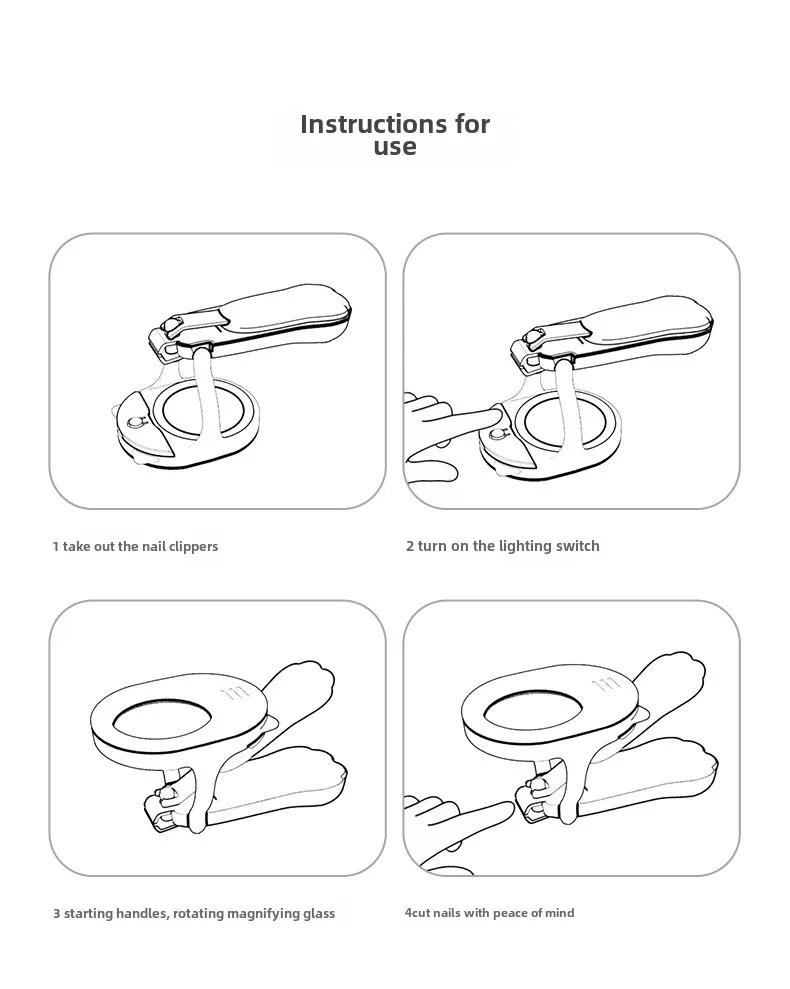 Instructions for use

1 take out the nail clippers

2 turn on the lighting switch

3 starting handles, rotating magnifying glass

4cut nails with peace of mind