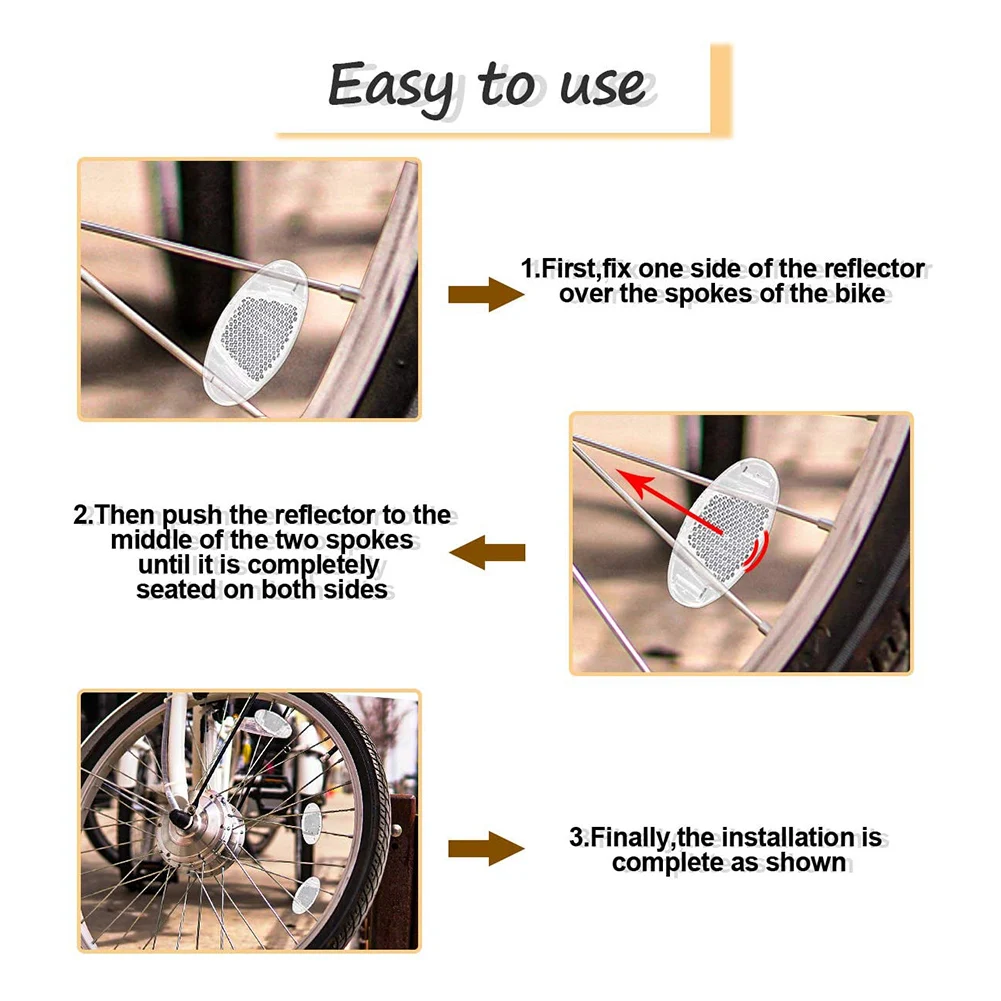 Easy to use

1.First,fix one side of the reflector over the spokes of the bike

2.Then push the reflector to the middle of the two spokes until it is completely seated on both sides

3.Finally,the installation is complete as shown