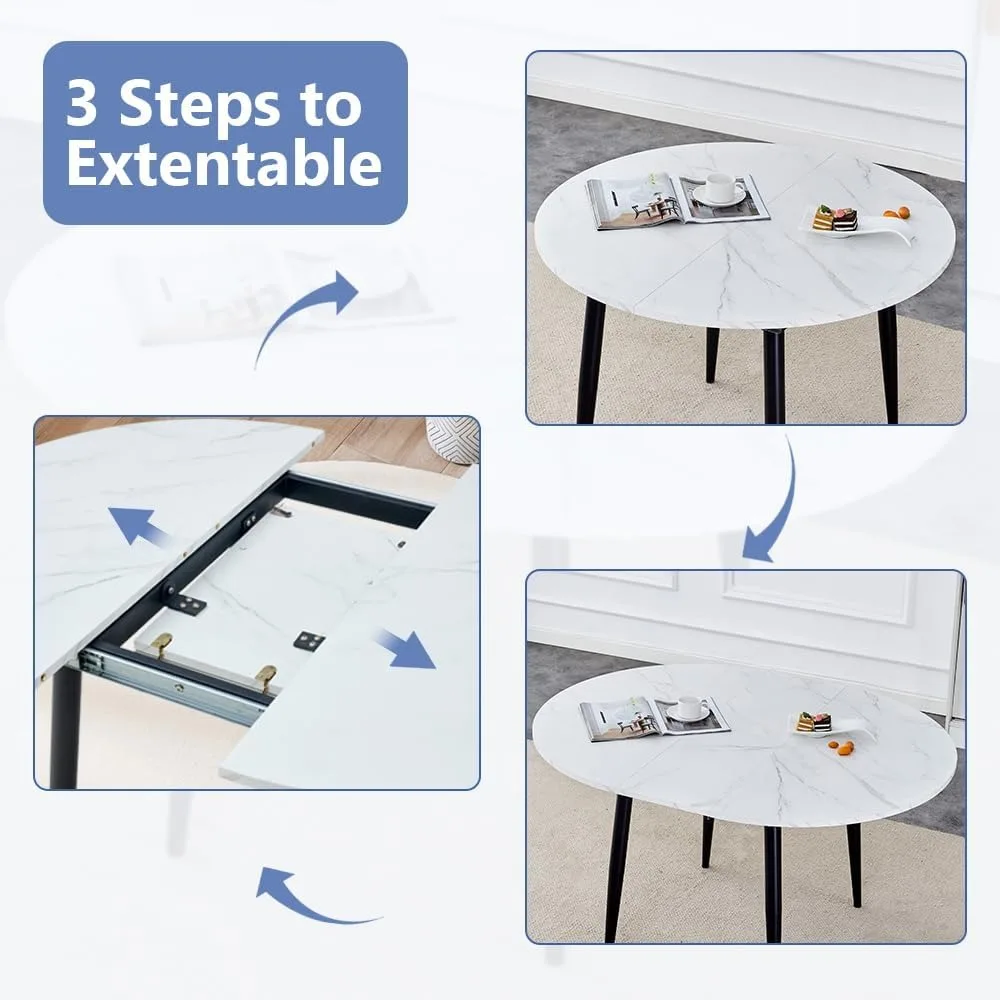 3 Steps to Extentable