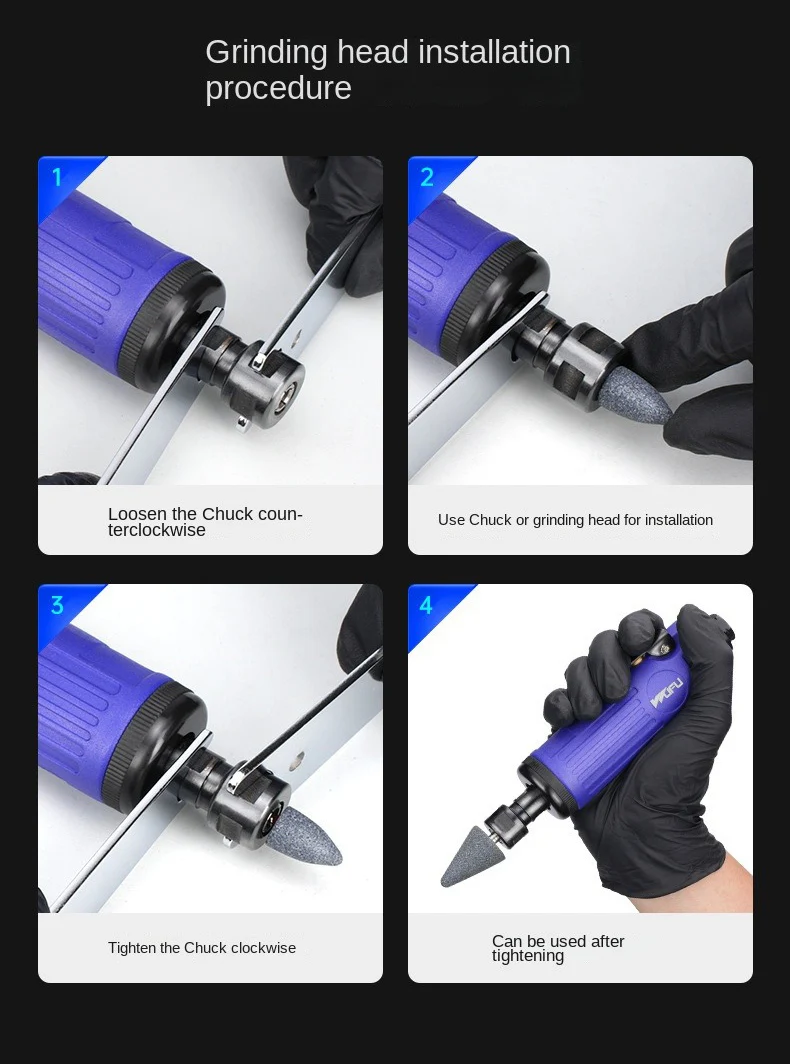 Grinding head installation procedure

1

Loosen the Chuck counterclockwise

2

Use Chuck or grinding head for installation

3

Tighten the Chuck clockwise

4

WOFU

Can be used after tightening