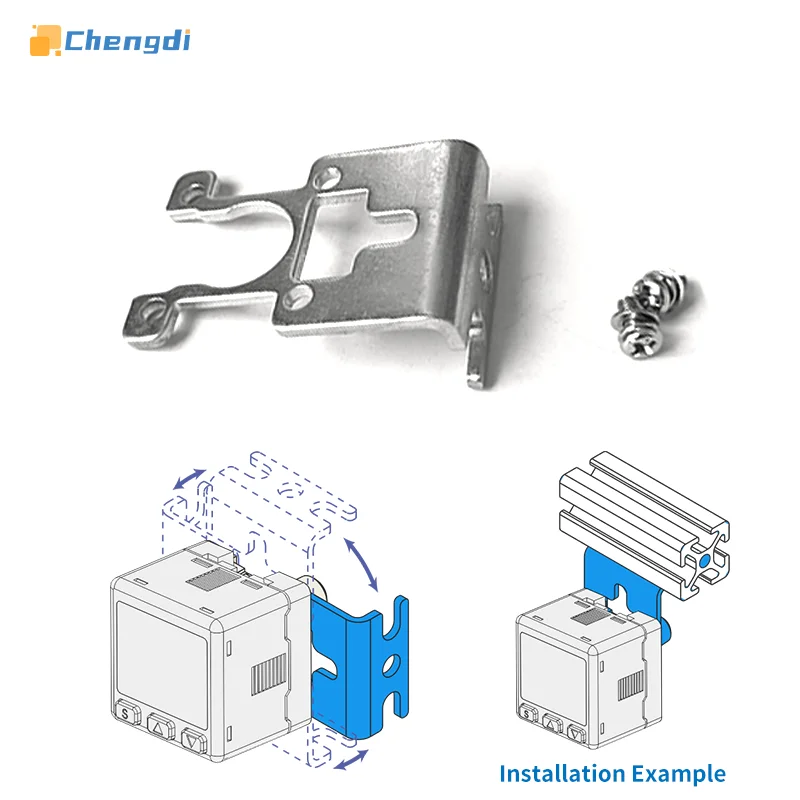 Chengdi

S

S

Installation Example