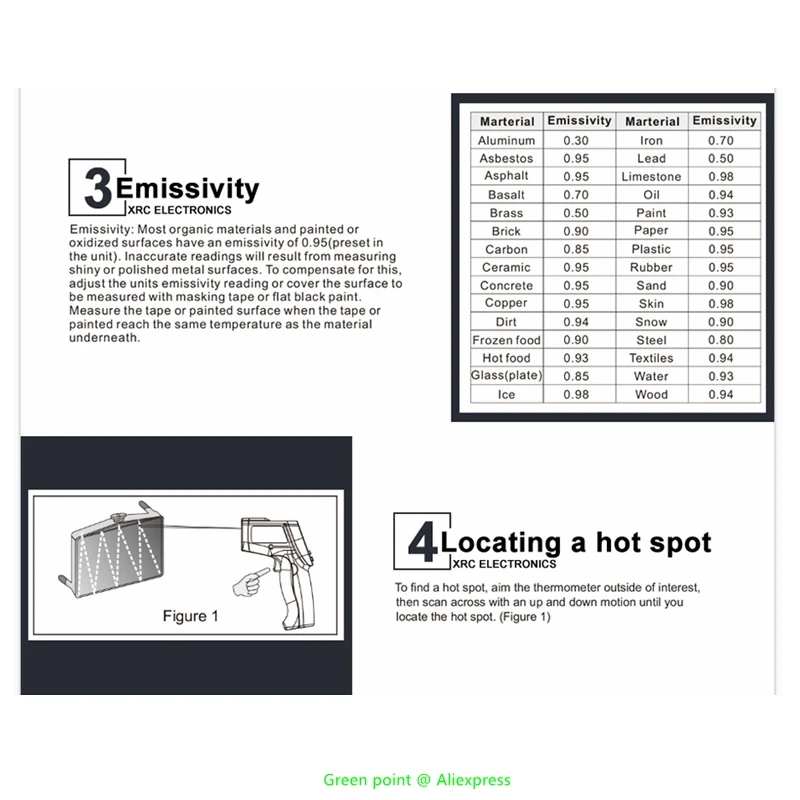 3 Emissivity
XRC ELECTRONICS

Emissivity: Most organic materials and painted or oxidized surfaces have an emissivity of 0.95(preset in the unit). Inaccurate readings will result from measuring shiny or polished metal surfaces. To compensate for this, adjust the units emissivity reading or cover the surface to be measured with masking tape or flat black paint. Measure the tape or painted surface when the tape or painted reach the same temperature as the material underneath.

| Marterial | Emissivity | Marterial | Emissivity |
|---|---|---|---|
| Aluminum | 0.30 | Iron | 0.70 |
| Asbestos | 0.95 | Lead | 0.50 |
| Asphalt | 0.95 | Limestone | 0.98 |
| Basalt | 0.70 | Oil | 0.94 |
| Brass | 0.50 | Paint | 0.93 |
| Brick | 0.90 | Paper | 0.95 |
| Carbon | 0.85 | Plastic | 0.95 |
| Ceramic | 0.95 | Rubber | 0.95 |
| Concrete | 0.95 | Sand | 0.90 |
| Copper | 0.95 | Skin | 0.98 |
| Dirt | 0.94 | Snow | 0.90 |
| Frozen food | 0.90 | Steel | 0.80 |
| Hot food | 0.93 | Textiles | 0.94 |
| Glass(plate) | 0.85 | Water | 0.93 |
| Ice | 0.98 | Wood | 0.94 |

Figure 1

4 Locating a hot spot
XRC ELECTRONICS

To find a hot spot, aim the thermometer outside of interest, then scan across with an up and down motion until you locate the hot spot. (Figure 1)

Green point @ Aliexpress