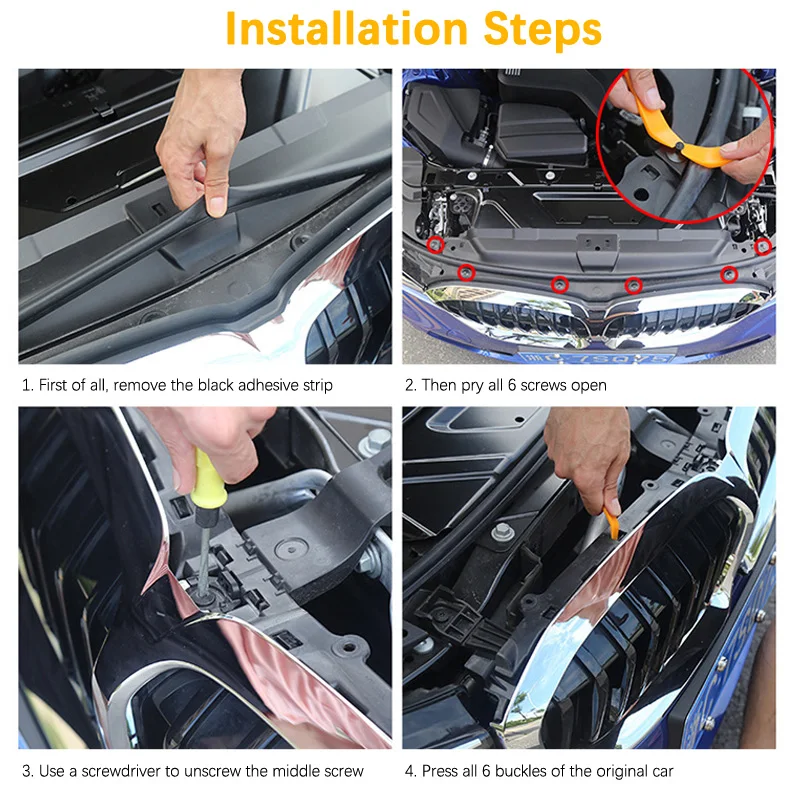 Installation Steps

1. First of all, remove the black adhesive strip

2. Then pry all 6 screws open

3. Use a screwdriver to unscrew the middle screw

4. Press all 6 buckles of the original car