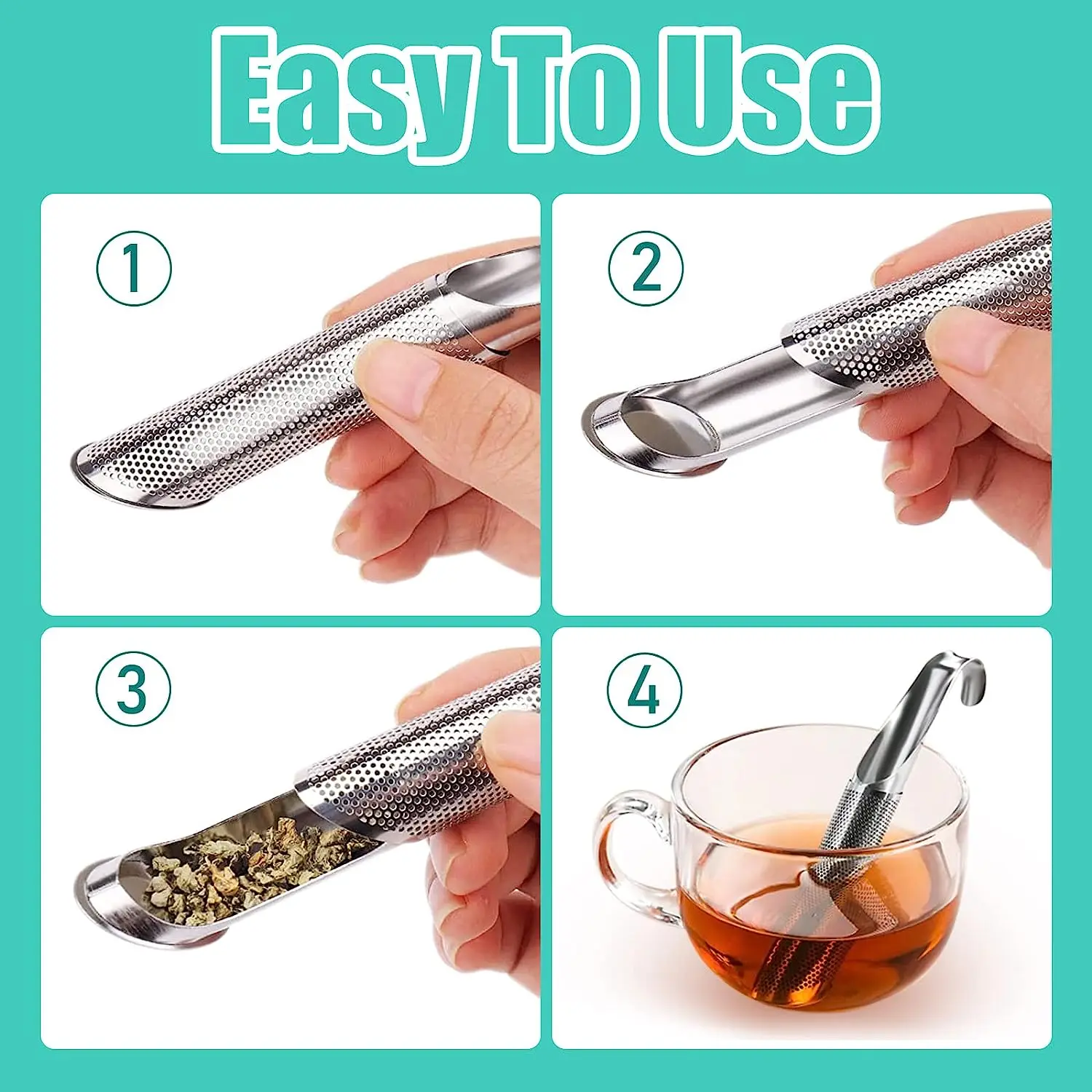 Easy To Use

1

2

3

4