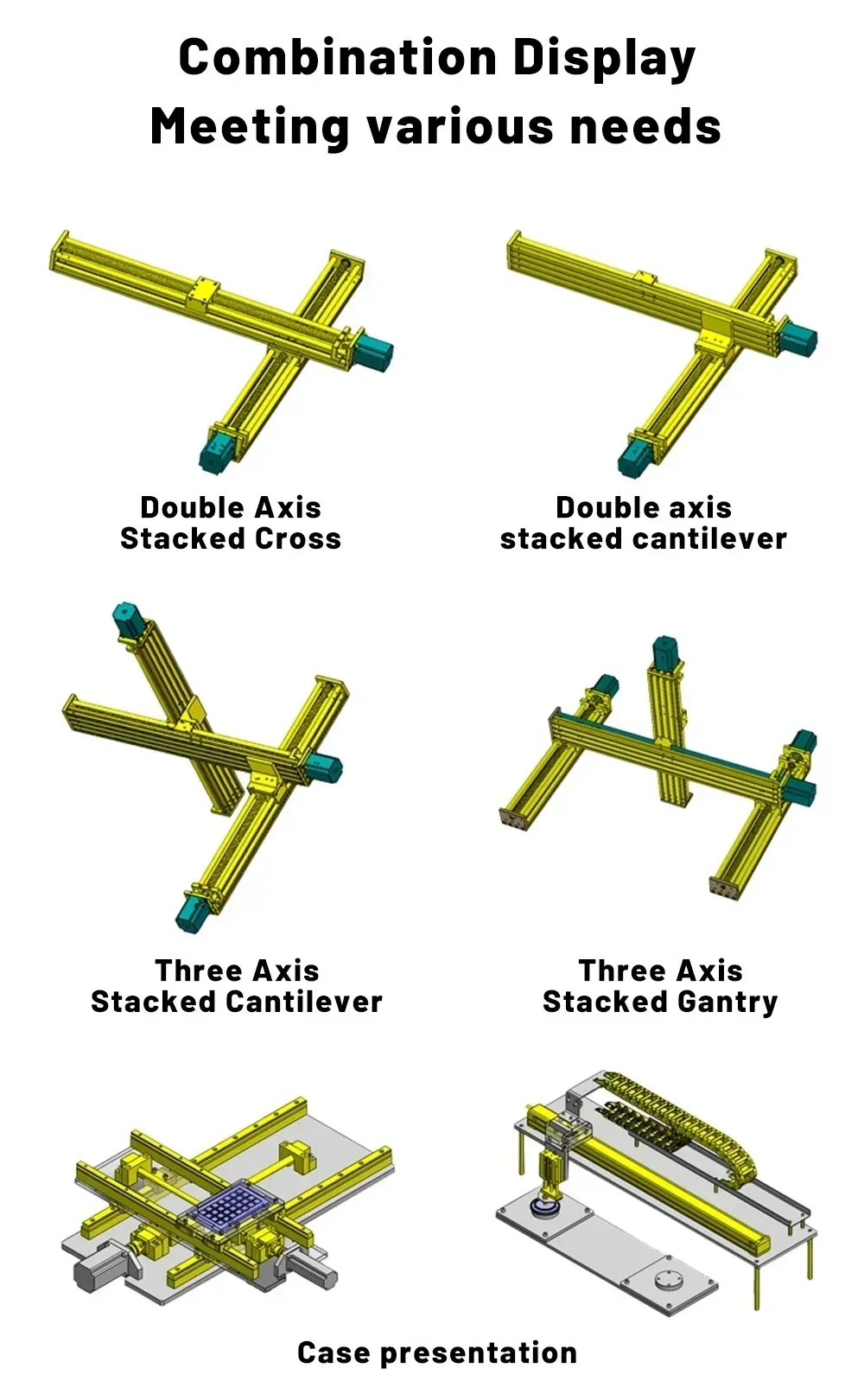 Combination Display
Meeting various needs

Double Axis
Stacked Cross

Double axis
stacked cantilever

Three Axis
Stacked Cantilever

Three Axis
Stacked Gantry

Case presentation