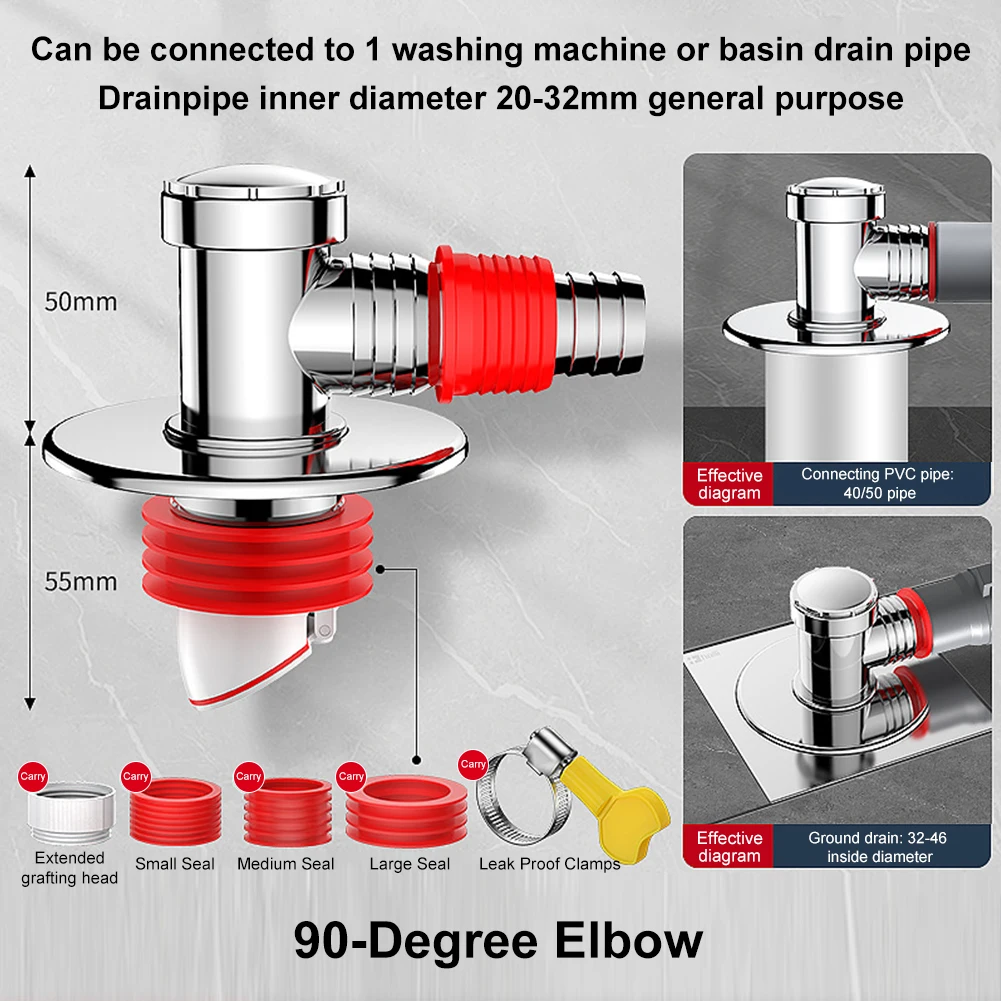 Can be connected to 1 washing machine or basin drain pipe
Drainpipe inner diameter 20-32mm general purpose

50mm

55mm

Effective diagram
Connecting PVC pipe: 40/50 pipe

Effective diagram
Ground drain: 32-46 inside diameter

Carry
Extended grafting head

Carry
Small Seal

Carry
Medium Seal

Carry
Large Seal

Carry
Leak Proof Clamps

90-Degree Elbow