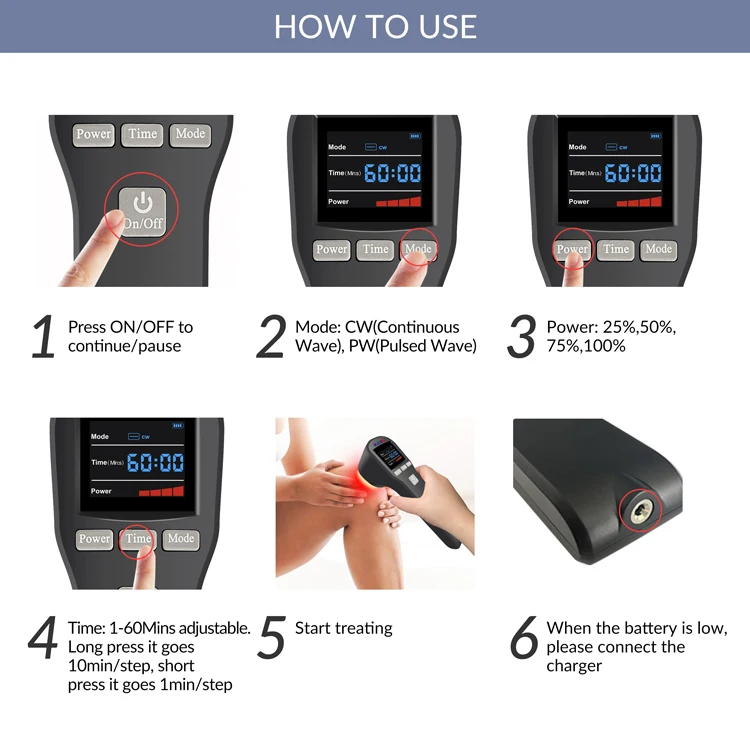 HOW TO USE

Power Time Mode

On/Off

Mode CW
Time (Mins) 60:00
Power

Power Time Mode

Mode CW
Time (Mins) 60:00
Power

Power Time Mode

1 Press ON/OFF to continue/pause

2 Mode: CW(Continuous Wave), PW(Pulsed Wave)

3 Power: 25%,50%, 75%,100%

Mode CW
Time (Mins) 60:00
Power

Power Time Mode

4 Time: 1-60Mins adjustable. Long press it goes 10min/step, short press it goes 1min/step

5 Start treating

6 When the battery is low, please connect the charger