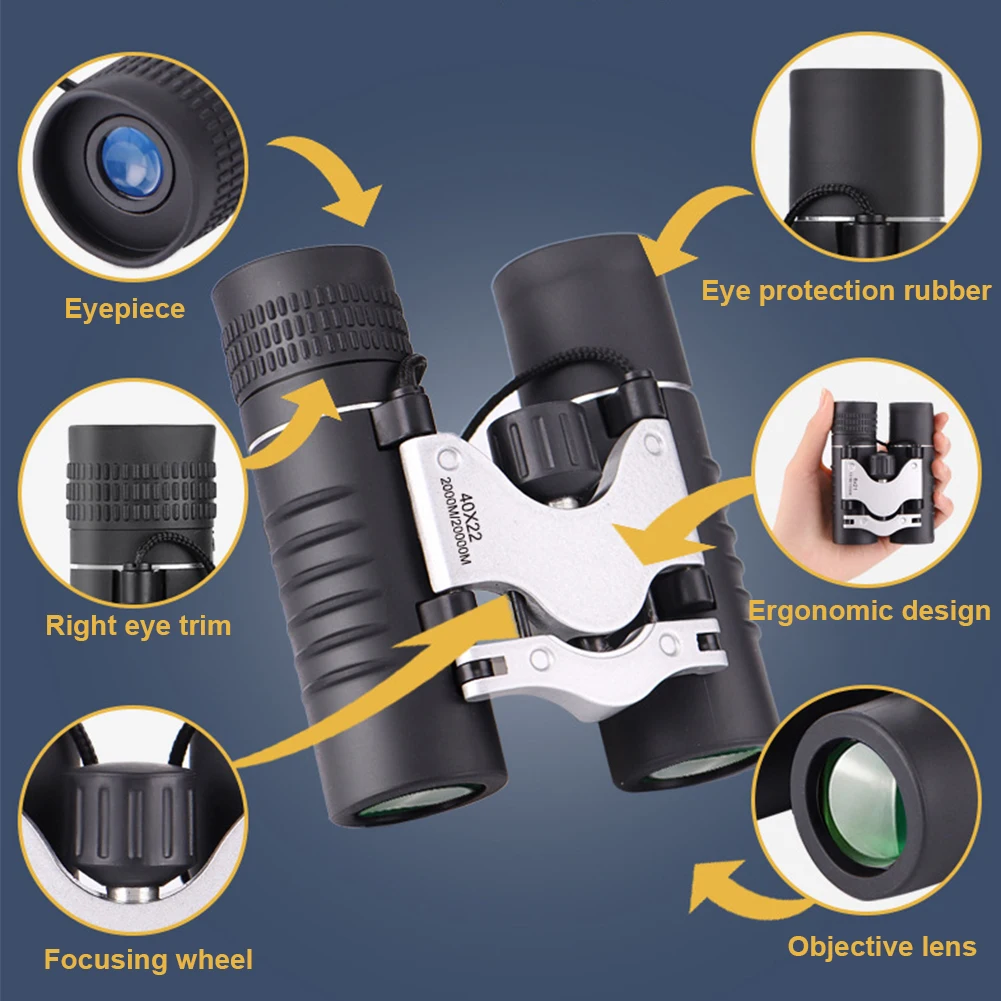 Eyepiece

Eye protection rubber

40X22
2000M/20000M

Right eye trim

Ergonomic design

Focusing wheel

Objective lens