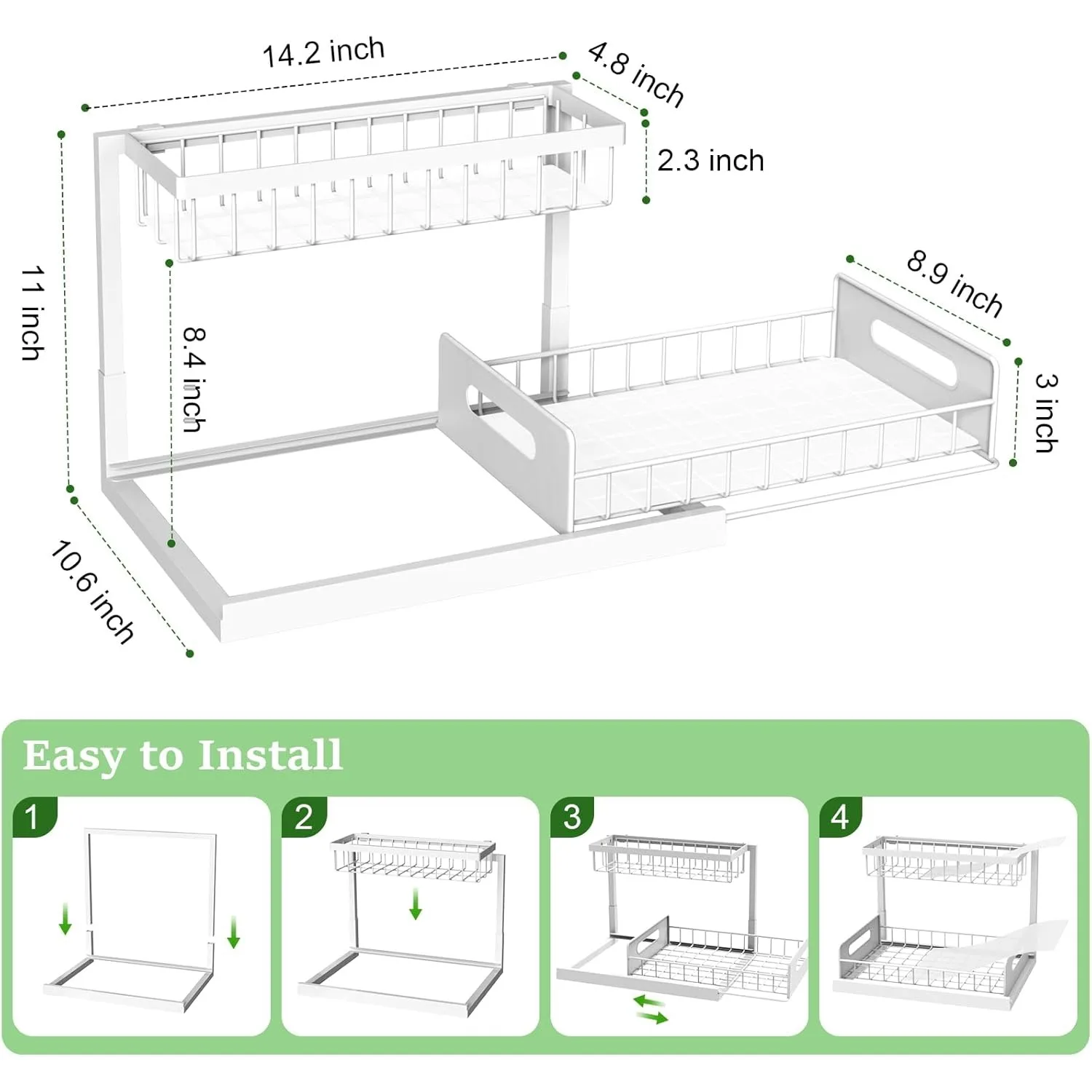 14.2 inch

4.8 inch

2.3 inch

11 inch

8.4 inch

8.9 inch

3 inch

10.6 inch

Easy to Install

1

2

3

4