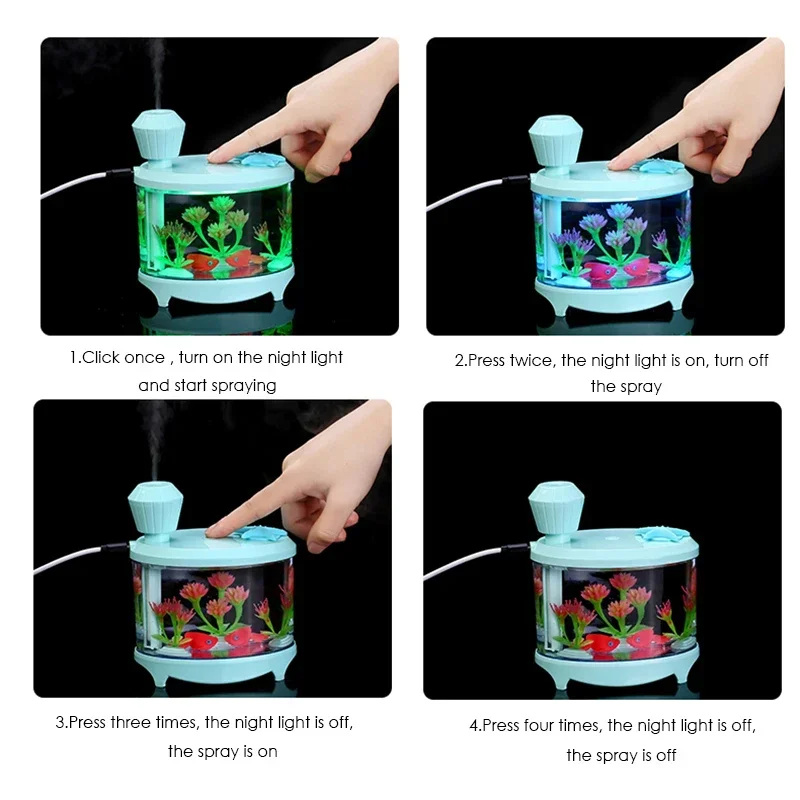 1.Click once , turn on the night light and start spraying

2.Press twice, the night light is on, turn off the spray

3.Press three times, the night light is off, the spray is on

4.Press four times, the night light is off, the spray is off