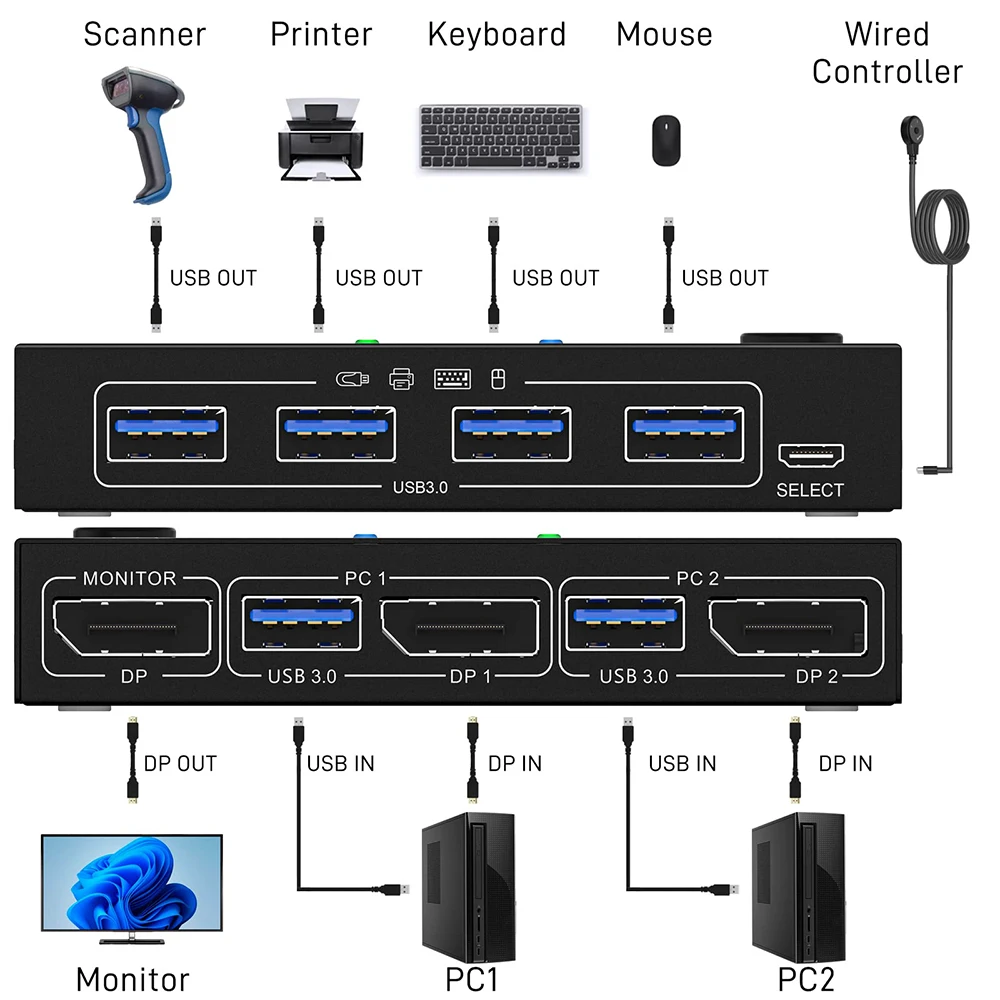 Scanner Printer Keyboard Mouse Wired Controller

USB OUT USB OUT USB OUT USB OUT

USB3.0

SELECT

MONITOR

DP

PC 1

USB 3.0 DP 1

PC 2

USB 3.0 DP 2

DP OUT USB IN DP IN USB IN DP IN

Monitor PC1 PC2