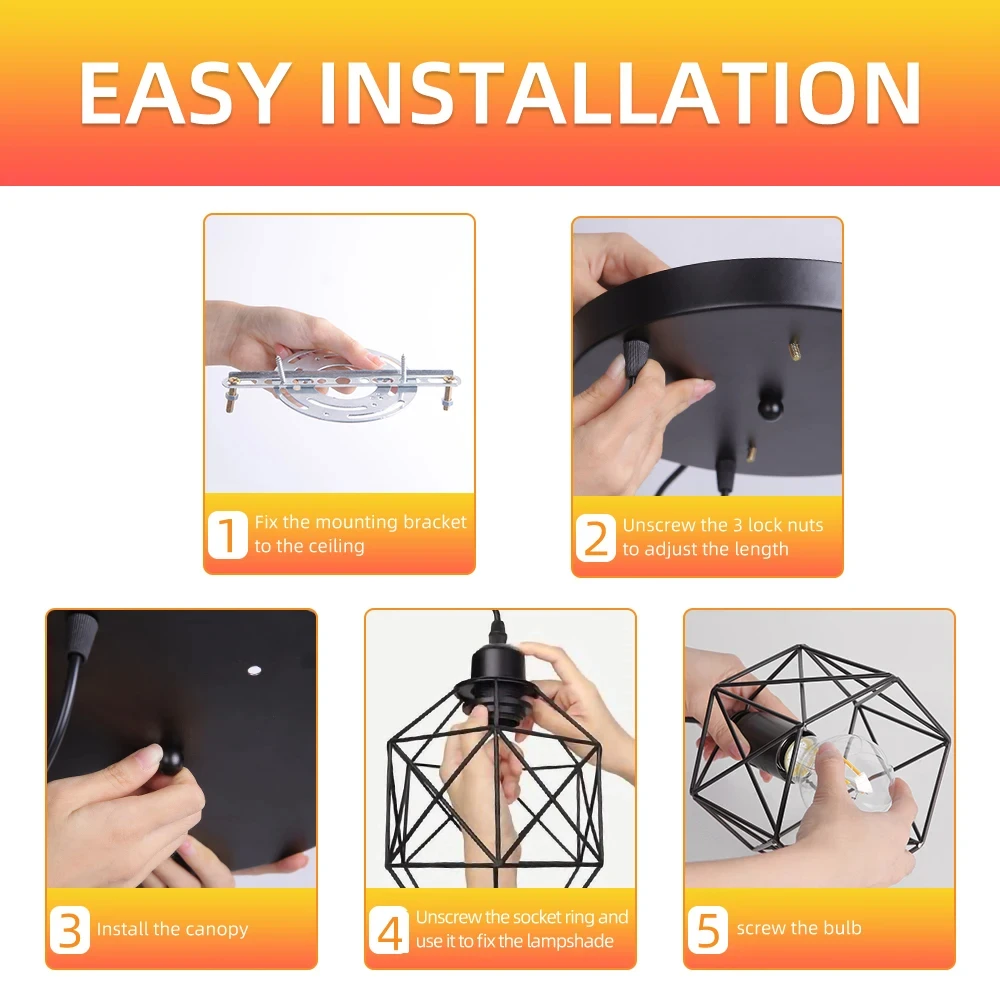 EASY INSTALLATION

1 Fix the mounting bracket to the ceiling

2 Unscrew the 3 lock nuts to adjust the length

3 Install the canopy

4 Unscrew the socket ring and use it to fix the lampshade

5 screw the bulb