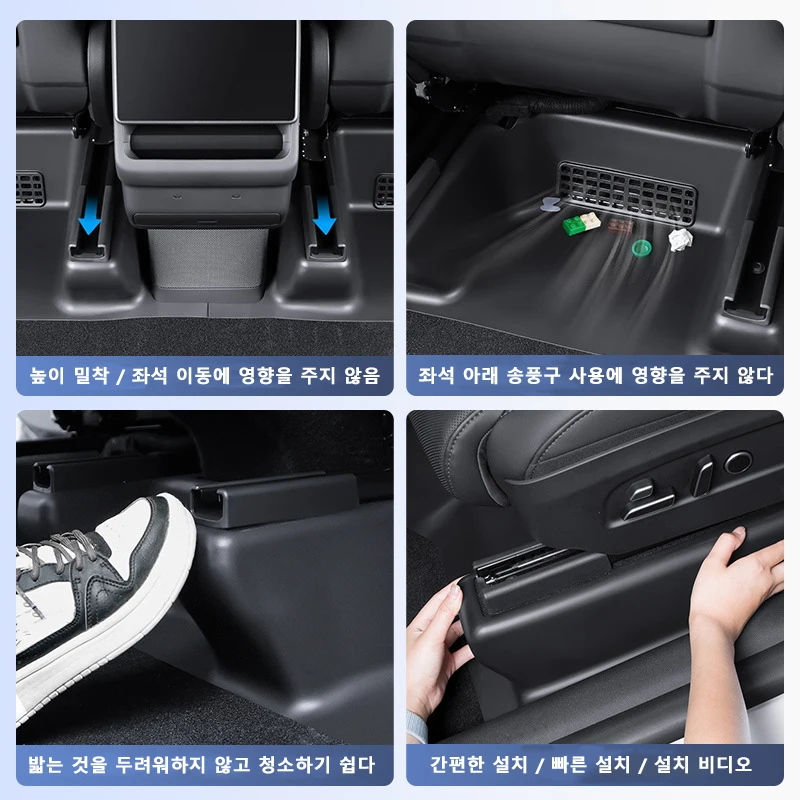 높이 밀착 / 좌석 이동에 영향을 주지 않음

좌석 아래 송풍구 사용에 영향을 주지 않다

밟는 것을 두려워하지 않고 청소하기 쉽다

간편한 설치 / 빠른 설치 / 설치 비디오