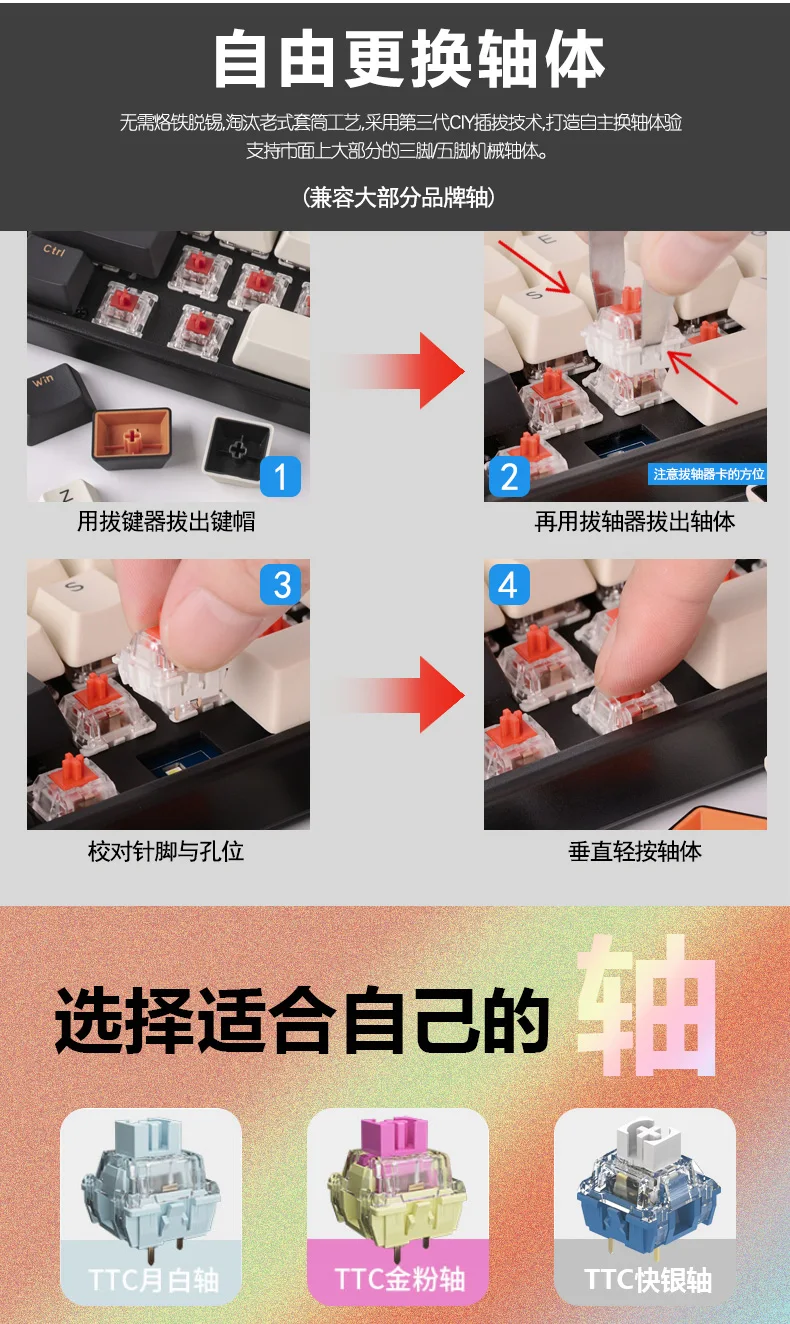 自由更换轴体

无需烙铁脱锡,淘汰老式套筒工艺,采用第三代CIY插拔技术,打造自主换轴体验
支持市面上大部分的三脚/五脚机械轴体。

(兼容大部分品牌轴)

Ctrl

Win

Z

1

用拔键器拔出键帽

S

E

2

注意拔轴器卡的方位

再用拔轴器拔出轴体

S

3

校对针脚与孔位

4

垂直轻按轴体

选择适合自己的 轴

TTC月白轴

TTC金粉轴

TTC快银轴