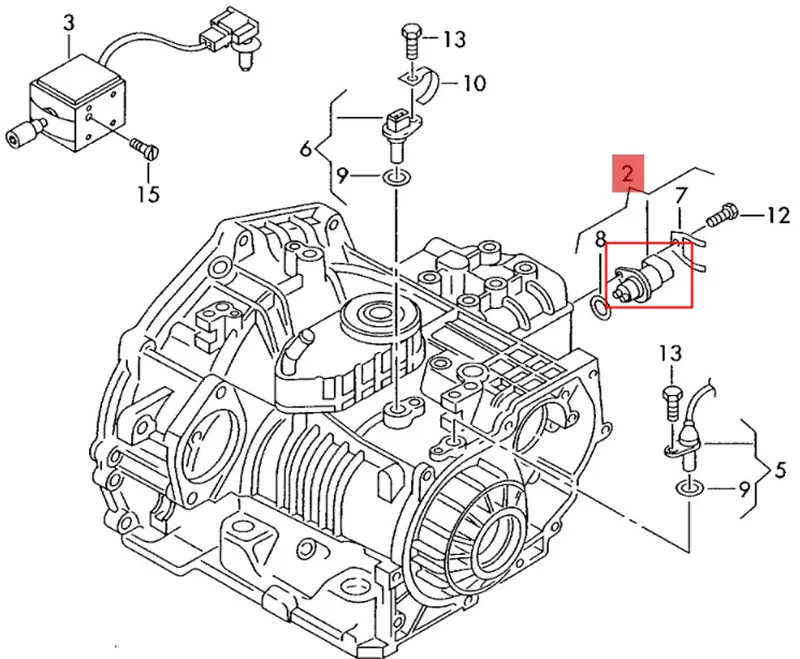 3
13
10
6
9
15
2
7
12
8
13
5
9