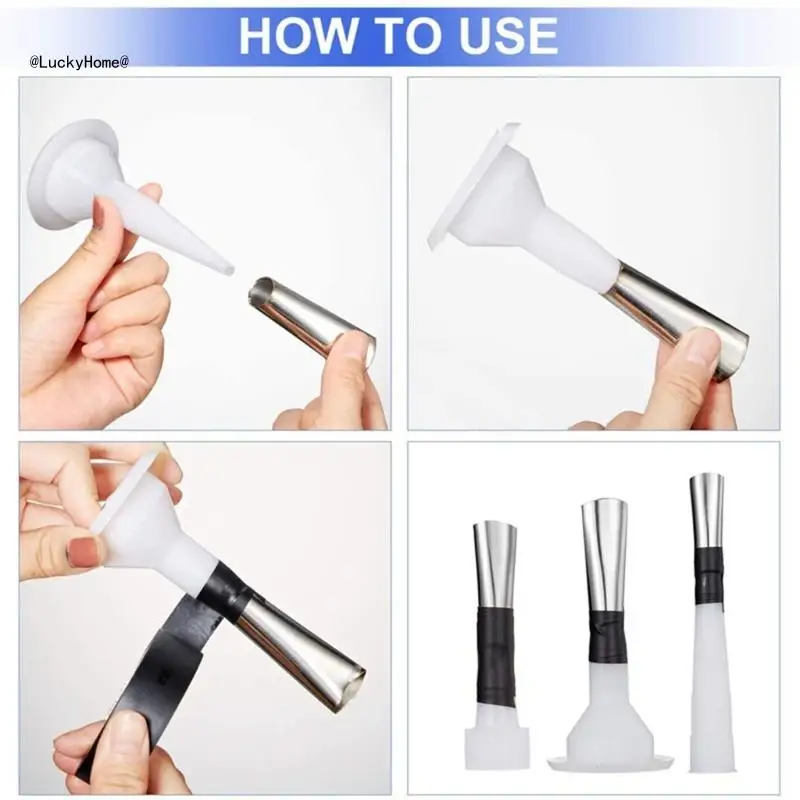 HOW TO USE

@LuckyHome@