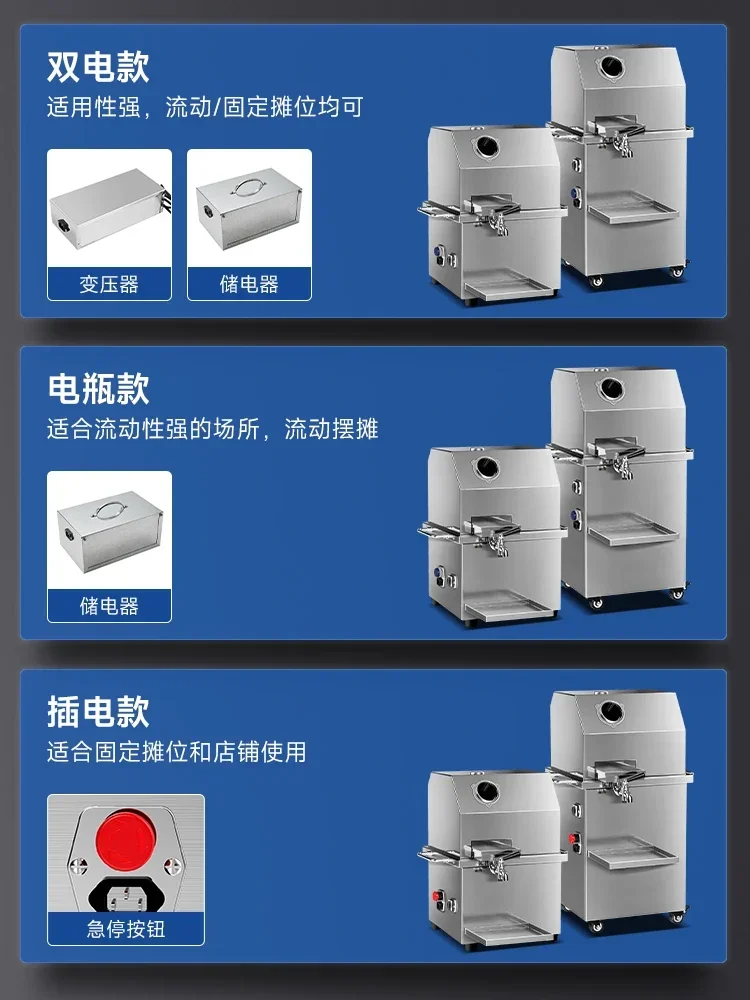 双电款

适用性强，流动/固定摊位均可

变压器

储电器

电瓶款

适合流动性强的场所，流动摆摊

储电器

插电款

适合固定摊位和店铺使用

急停按钮