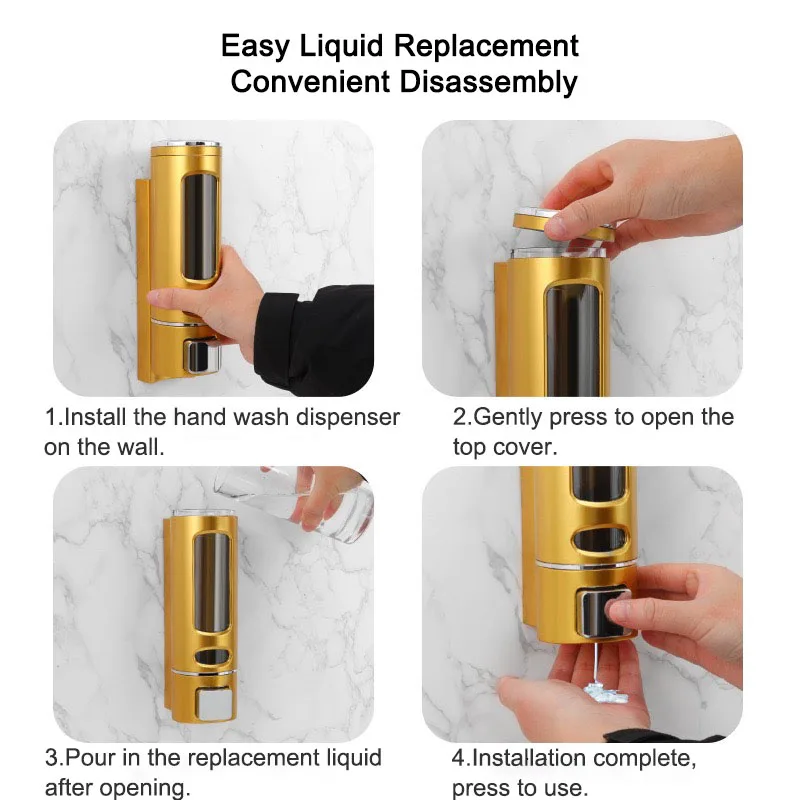 Easy Liquid Replacement
Convenient Disassembly

1.Install the hand wash dispenser on the wall.

2.Gently press to open the top cover.

3.Pour in the replacement liquid after opening.

4.Installation complete, press to use.