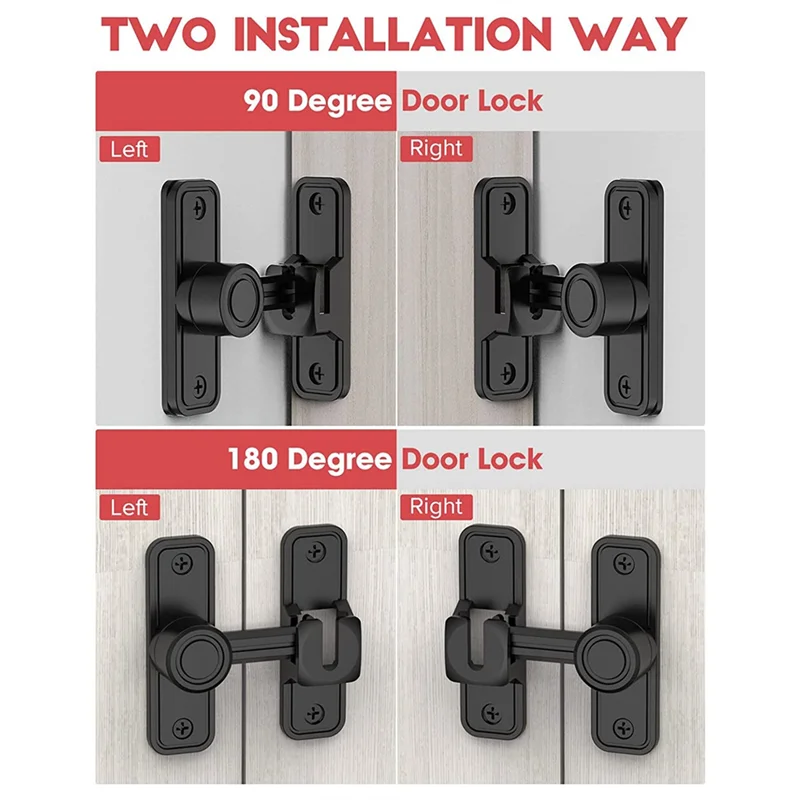 TWO INSTALLATION WAY

90 Degree Door Lock

Left

Right

180 Degree Door Lock

Left

Right