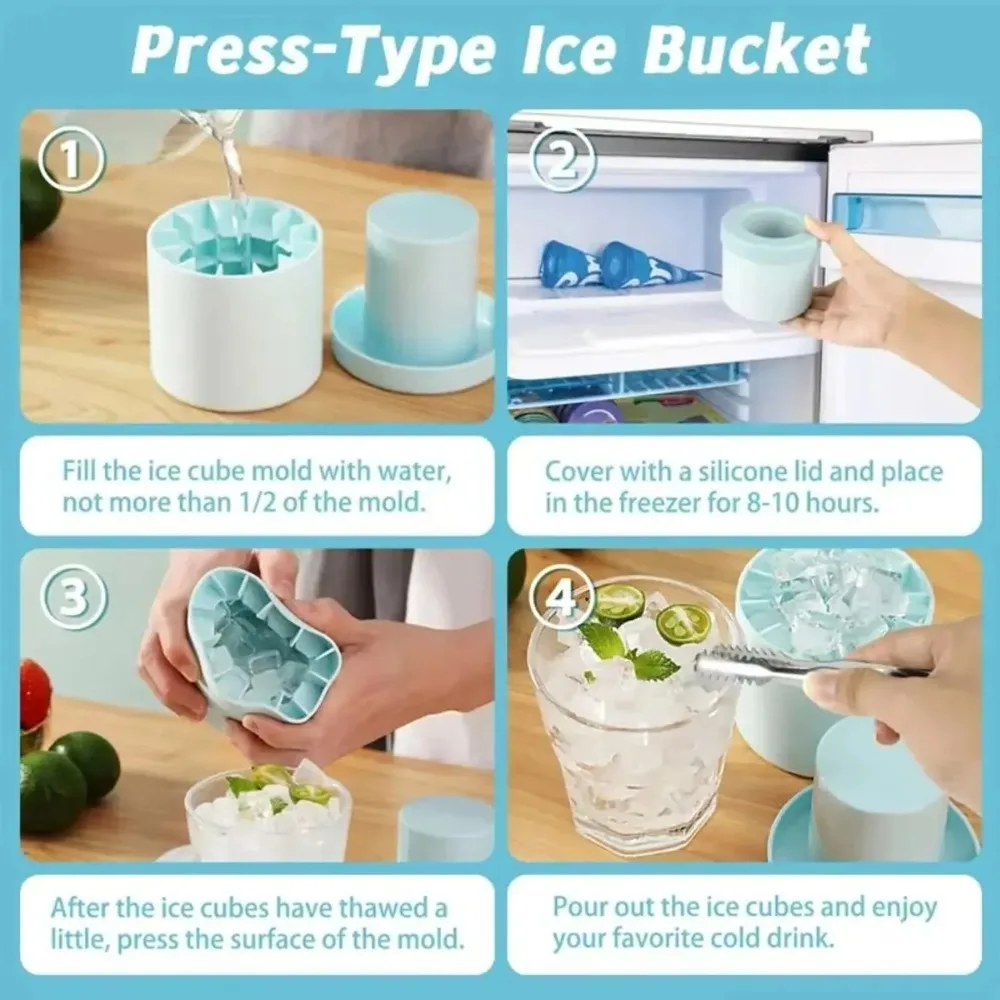 Press-Type Ice Bucket

1

Fill the ice cube mold with water, not more than 1/2 of the mold.

2

Cover with a silicone lid and place in the freezer for 8-10 hours.

3

After the ice cubes have thawed a little, press the surface of the mold.

4

Pour out the ice cubes and enjoy your favorite cold drink.