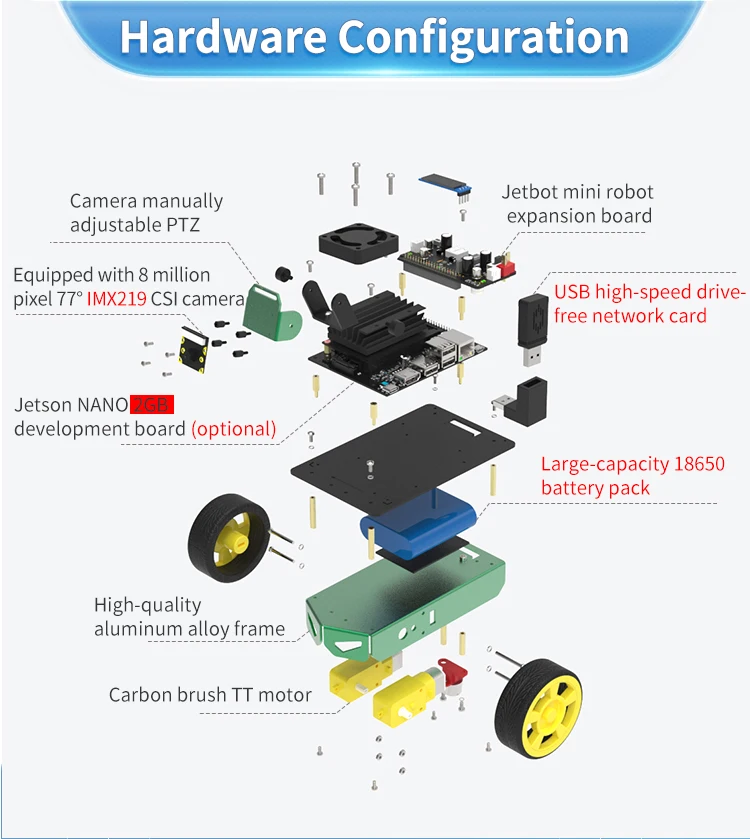 Hardware Configuration

Camera manually adjustable PTZ

Jetbot mini robot expansion board

Equipped with 8 million pixel 77° IMX219 CSI camera

USB high-speed drive-free network card

Jetson NANO 2GB development board (optional)

Large-capacity 18650 battery pack

High-quality aluminum alloy frame

Carbon brush TT motor