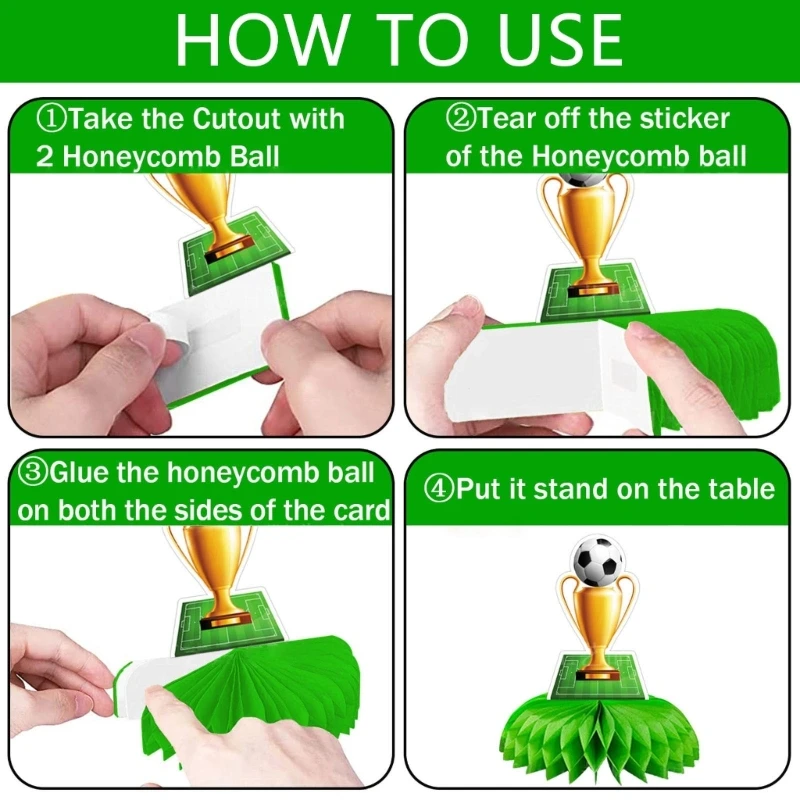 HOW TO USE

①Take the Cutout with 2 Honeycomb Ball

②Tear off the sticker of the Honeycomb ball

③Glue the honeycomb ball on both the sides of the card

④Put it stand on the table